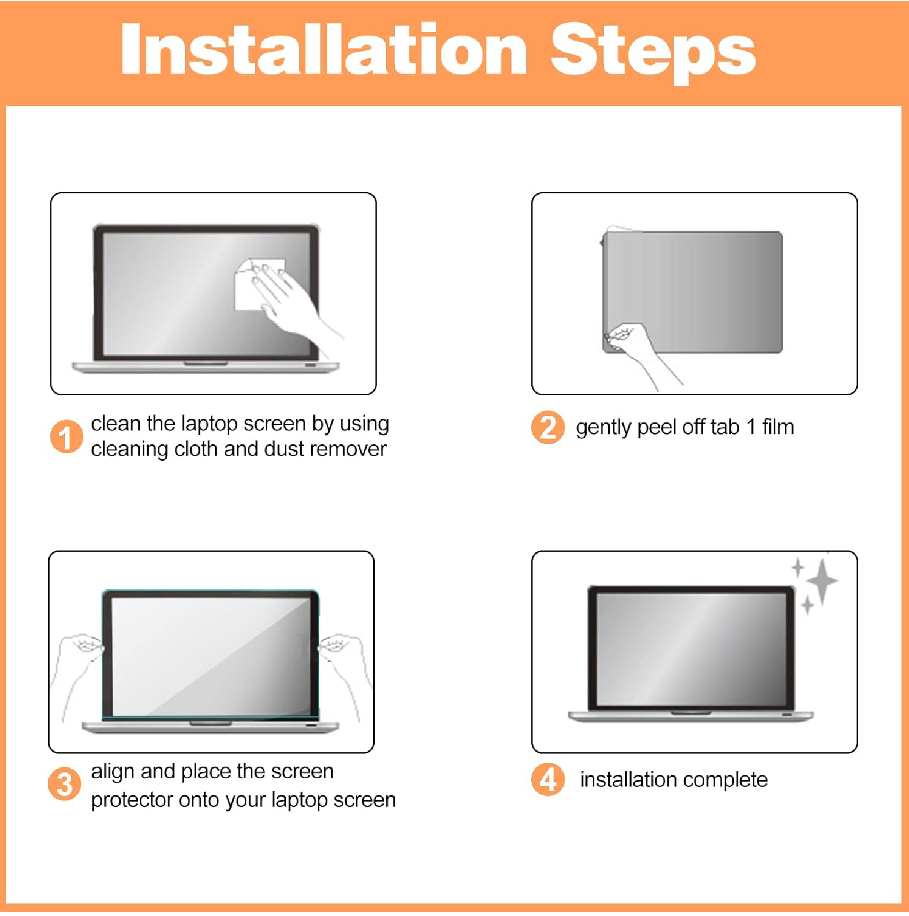 Installation Steps

1 clean the laptop screen by using cleaning cloth and dust remover

2 gently peel off tab 1 film

3 align and place the screen protector onto your laptop screen

4 installation complete