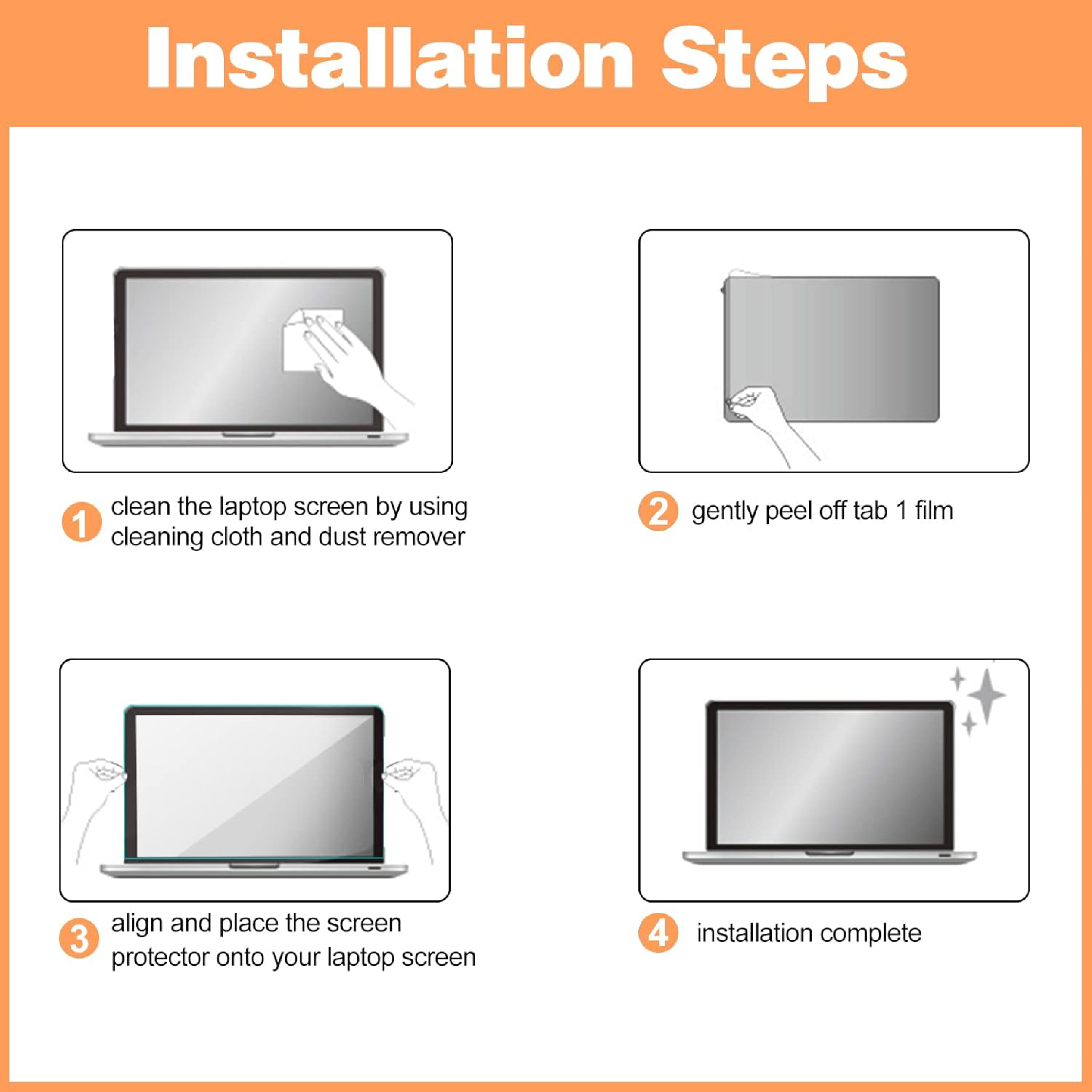 Installation Steps

1 clean the laptop screen by using cleaning cloth and dust remover

2 gently peel off tab 1 film

3 align and place the screen protector onto your laptop screen

4 installation complete