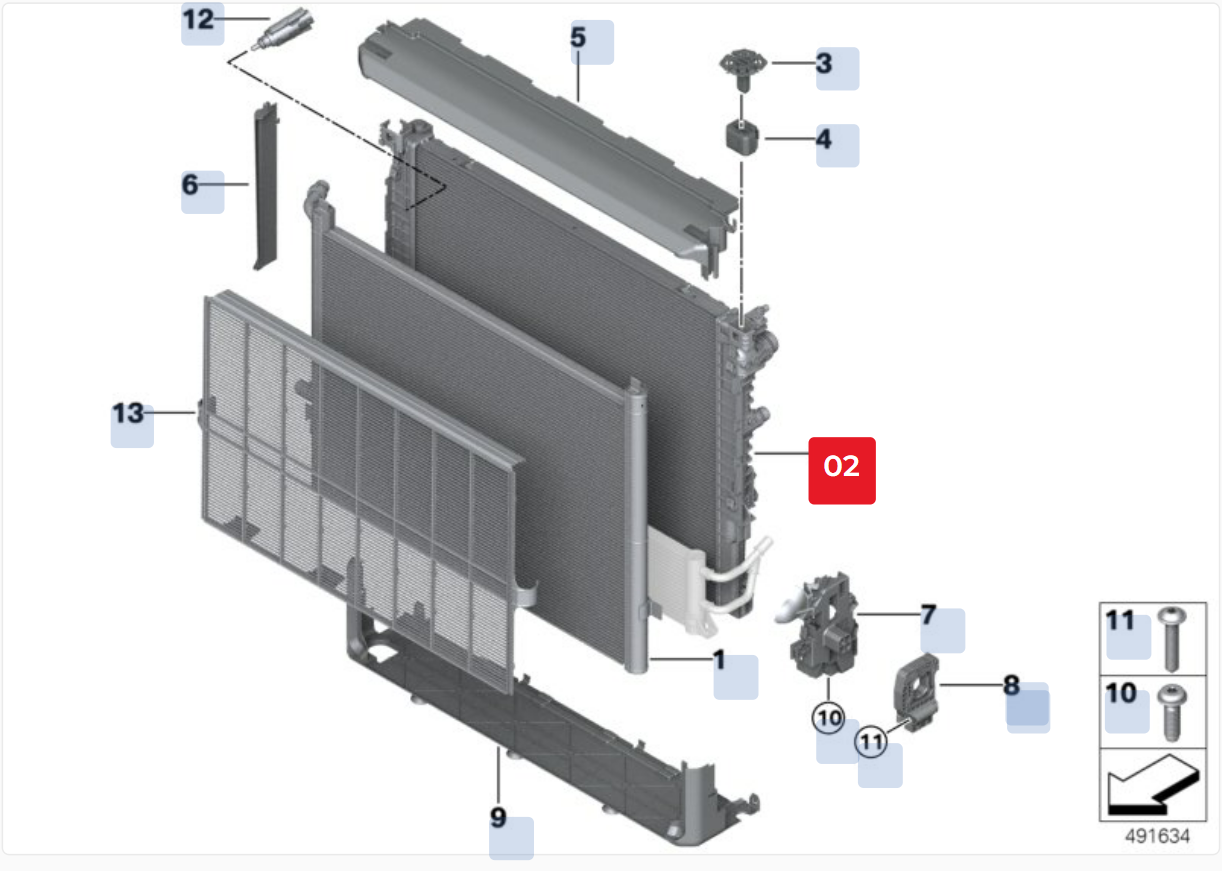 12
5
3
4
6
13
02
7
1
8
10
11
9
11
10
491634