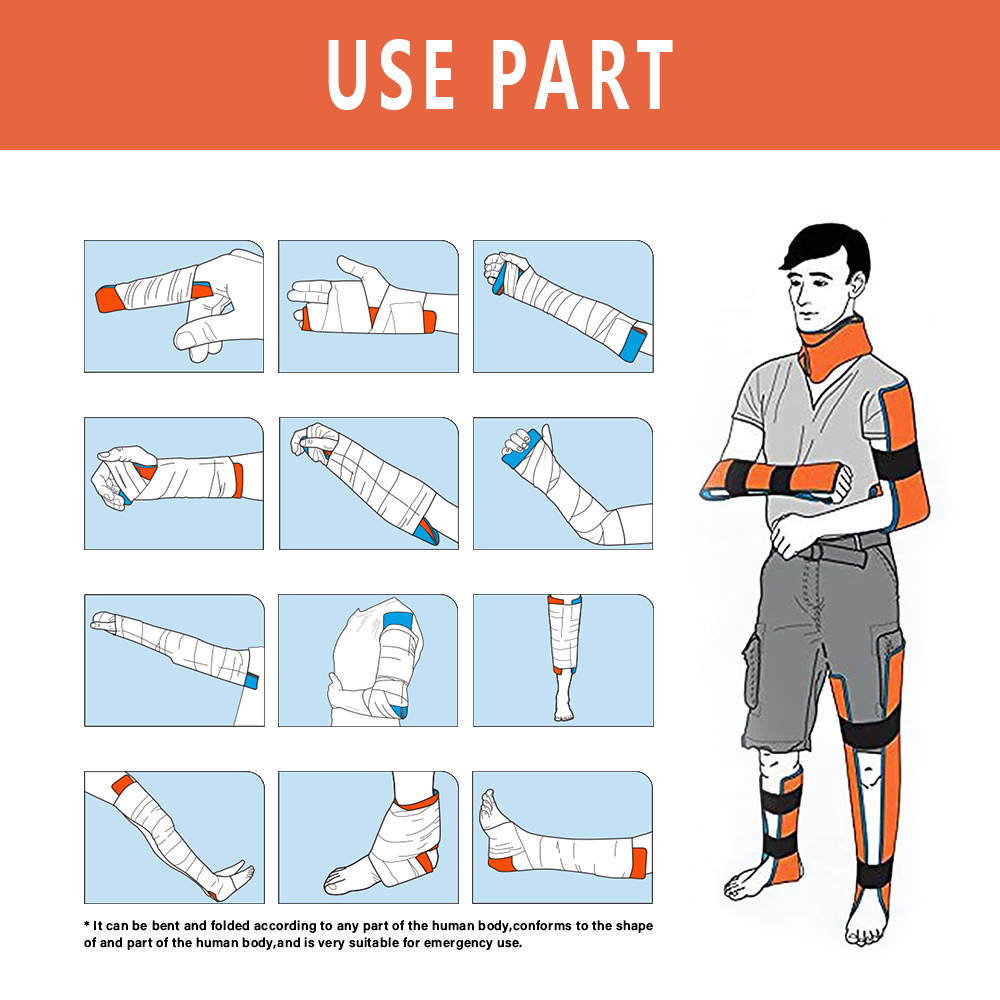 USE PART

* It can be bent and folded according to any part of the human body,conforms to the shape of and part of the human body,and is very suitable for emergency use.