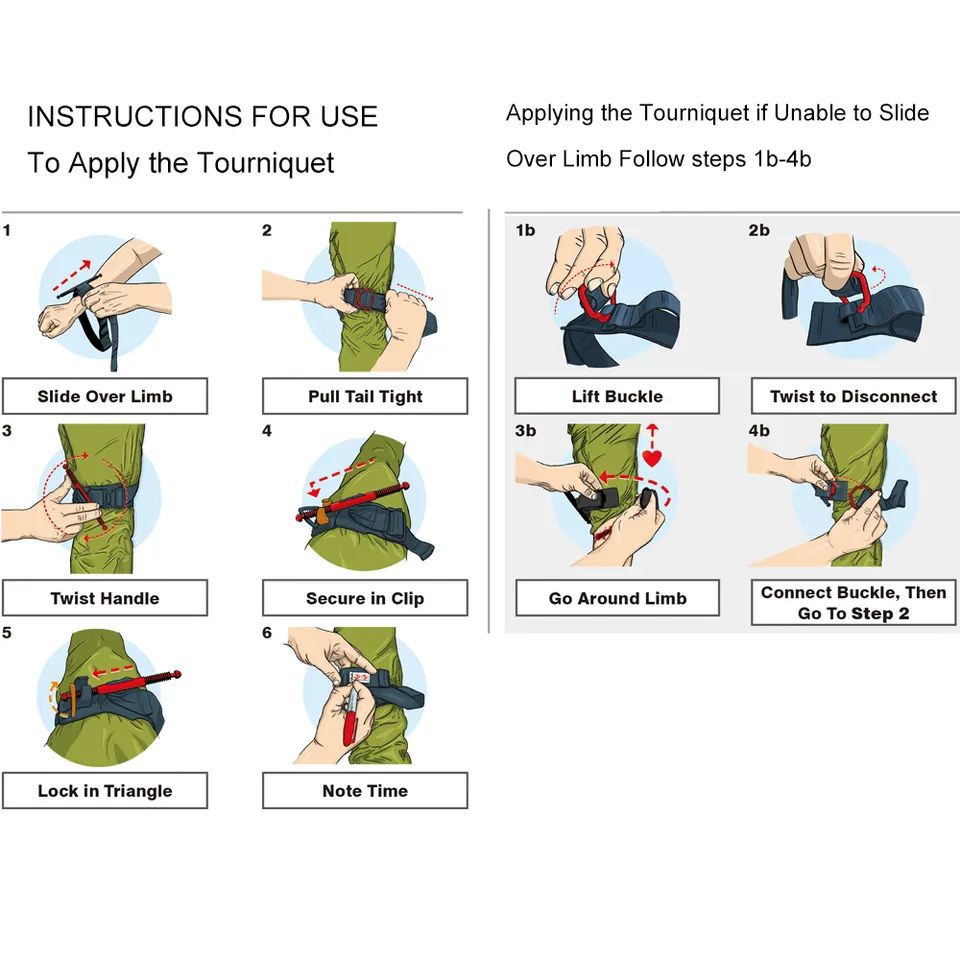 INSTRUCTIONS FOR USE

To Apply the Tourniquet

1

Slide Over Limb

2

Pull Tail Tight

3

Twist Handle

4

Secure in Clip

5

Lock in Triangle

6

Note Time

Applying the Tourniquet if Unable to Slide Over Limb Follow steps 1b-4b

1b

Lift Buckle

2b

Twist to Disconnect

3b

Go Around Limb

4b

Connect Buckle, Then Go To Step 2