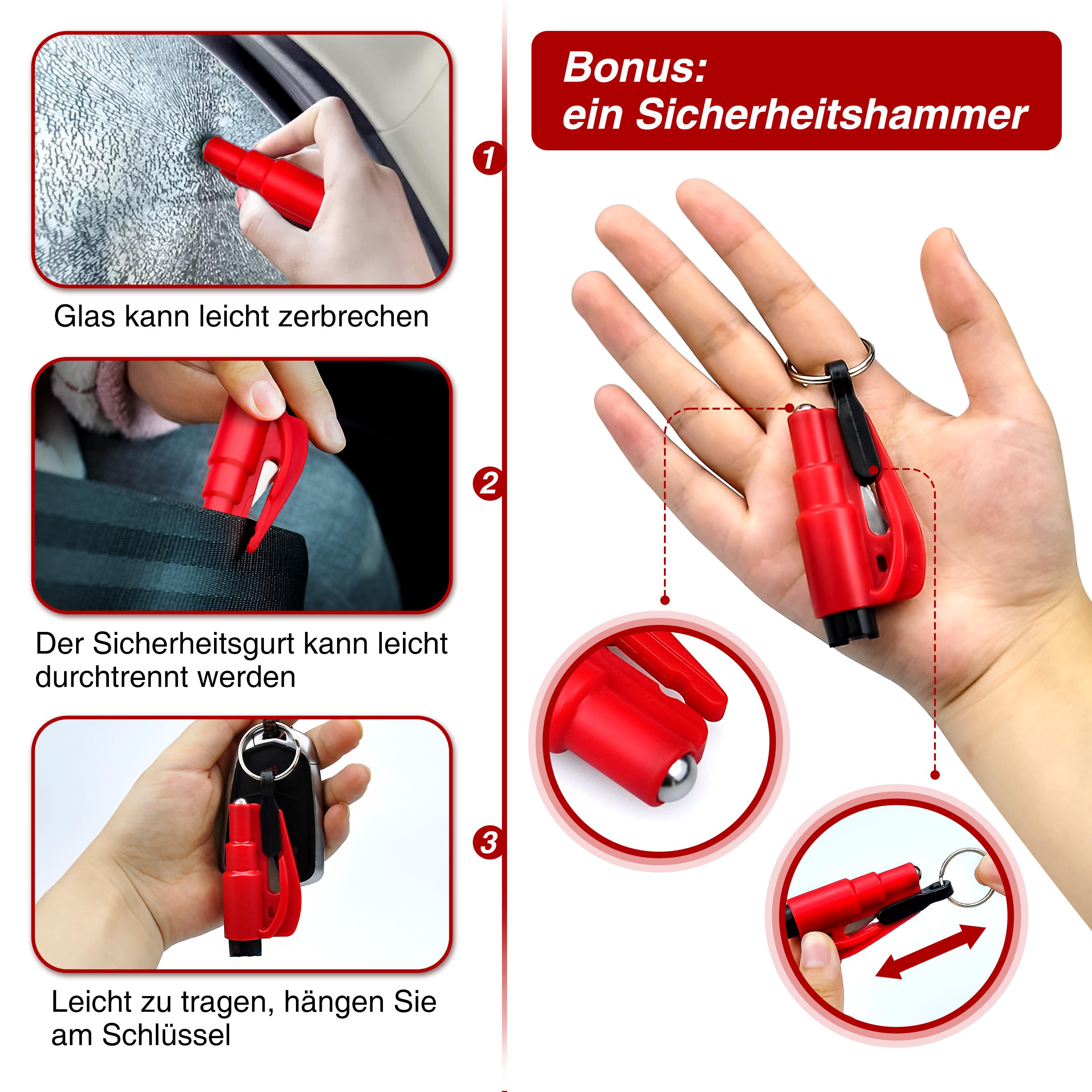 1

Glas kann leicht zerbrechen

2

Der Sicherheitsgurt kann leicht durchtrennt werden

3

Leicht zu tragen, hängen Sie am Schlüssel

Bonus:
ein Sicherheitshammer