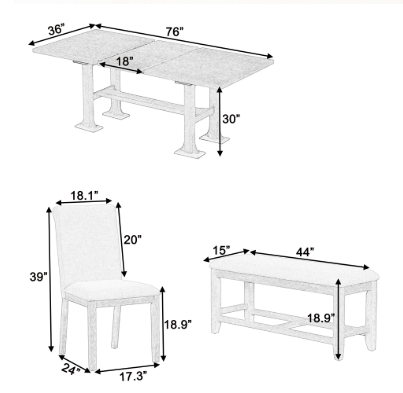 36"
76"
18"
30"

18.1"
20"
39"
18.9"
24"
17.3"

15"
44"
18.9"