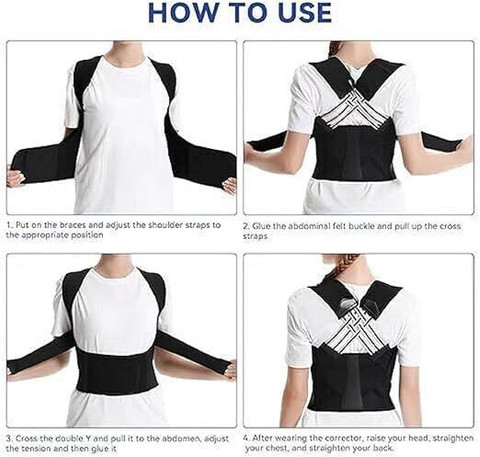 HOW TO USE

1. Put on the braces and adjust the shoulder straps to the appropriate position

2. Glue the abdominal felt buckle and pull up the cross straps

3. Cross the double Y and pull it to the abdomen, adjust the tension and then glue it

4. After wearing the corrector, raise your head, straighten your chest, and straighten your back.