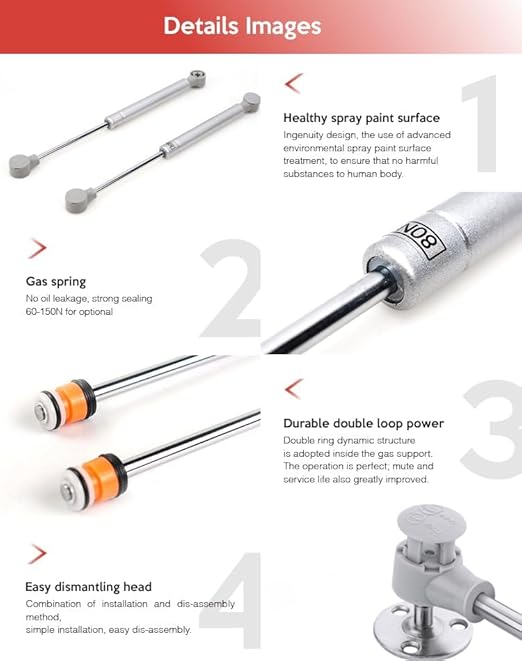 Details Images

1

Healthy spray paint surface

Ingenuity design, the use of advanced environmental spray paint surface treatment, to ensure that no harmful substances to human body.

80N

2

Gas spring

No oil leakage, strong sealing
60-150N for optional

3

Durable double loop power

Double ring dynamic structure is adopted inside the gas support. The operation is perfect; mute and service life also greatly improved.

4

Easy dismantling head

Combination of installation and dis-assembly method,
simple installation, easy dis-assembly.