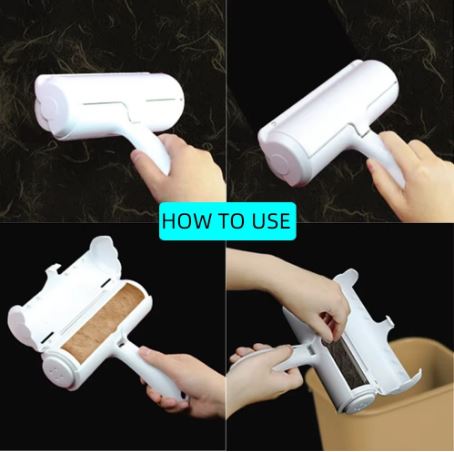 HOW TO USE