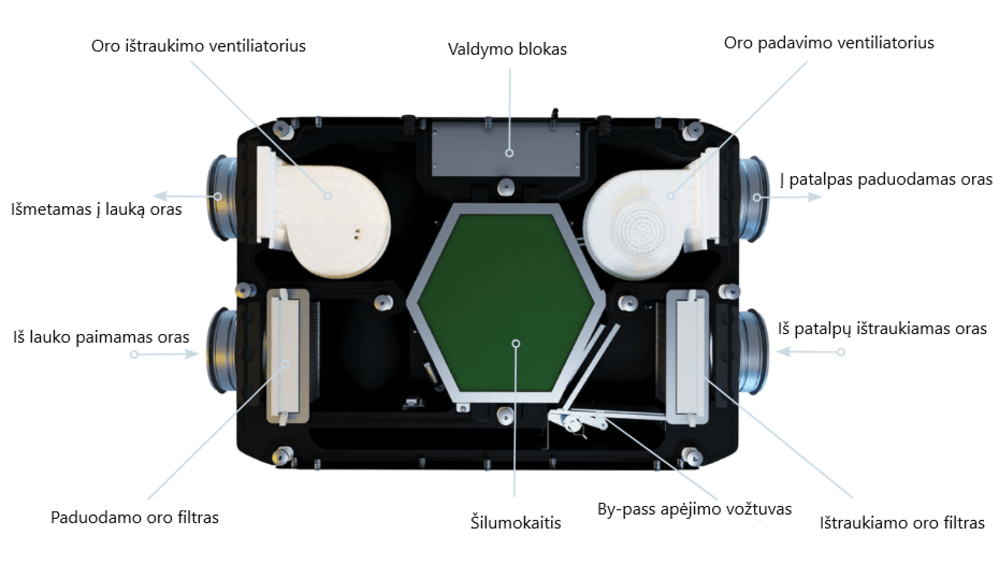 Oro ištraukimo ventiliatorius

Valdymo blokas

Oro padavimo ventiliatorius

Išmetamas į lauką oras

Į patalpas paduodamas oras

Iš lauko paimamas oras

Iš patalpų ištraukiamas oras

Paduodamo oro filtras

Šilumokaitis

By-pass apėjimo vožtuvas

Ištraukiamo oro filtras