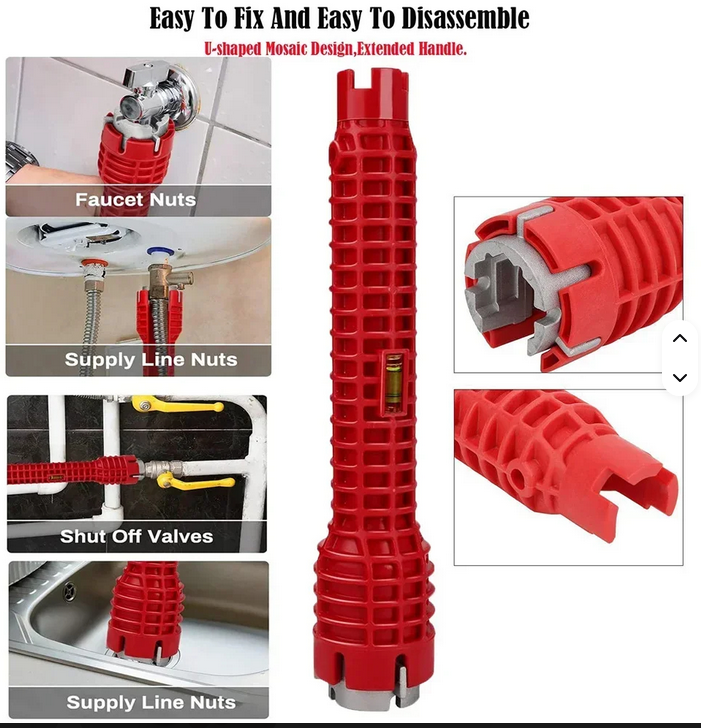 Easy To Fix And Easy To Disassemble

U-shaped Mosaic Design,Extended Handle.

Faucet Nuts

Supply Line Nuts

Shut Off Valves

Supply Line Nuts