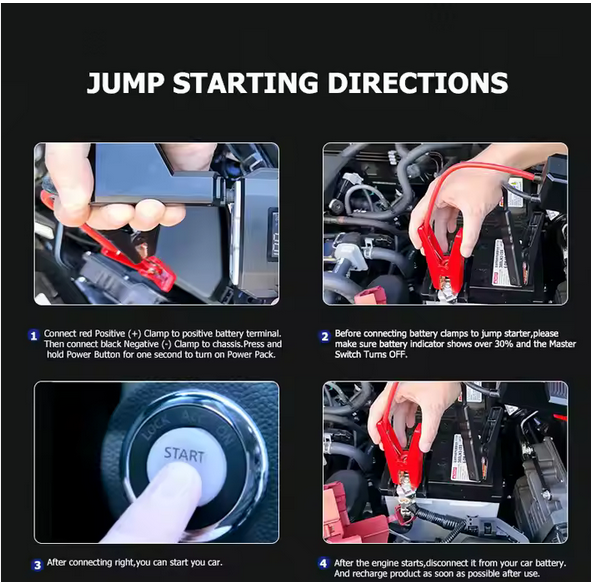 JUMP STARTING DIRECTIONS

1 Connect red Positive (+) Clamp to positive battery terminal. Then connect black Negative (-) Clamp to chassis.Press and hold Power Button for one second to turn on Power Pack.

2 Before connecting battery clamps to jump starter,please make sure battery indicator shows over 30% and the Master Switch Turns OFF.

LOCK ACC ON
START

3 After connecting right,you can start you car.

4 After the engine starts,disconnect it from your car battery. And recharge product as soon as possible after use.