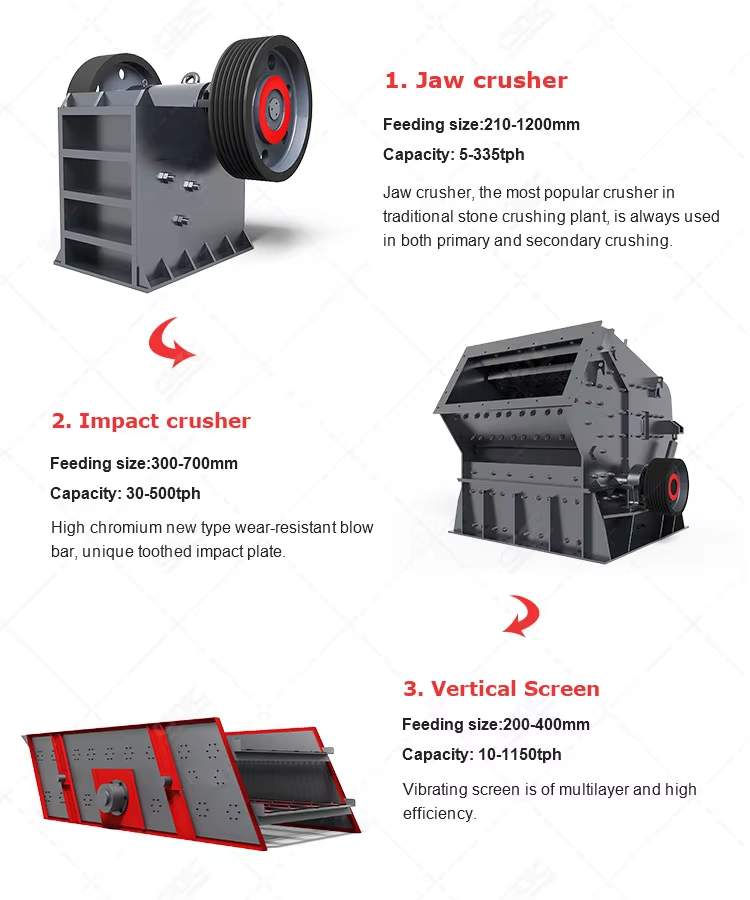 1. Jaw crusher

Feeding size:210-1200mm

Capacity: 5-335tph

Jaw crusher, the most popular crusher in traditional stone crushing plant, is always used in both primary and secondary crushing.

2. Impact crusher

Feeding size:300-700mm

Capacity: 30-500tph

High chromium new type wear-resistant blow bar, unique toothed impact plate.

3. Vertical Screen

Feeding size:200-400mm

Capacity: 10-1150tph

Vibrating screen is of multilayer and high efficiency.