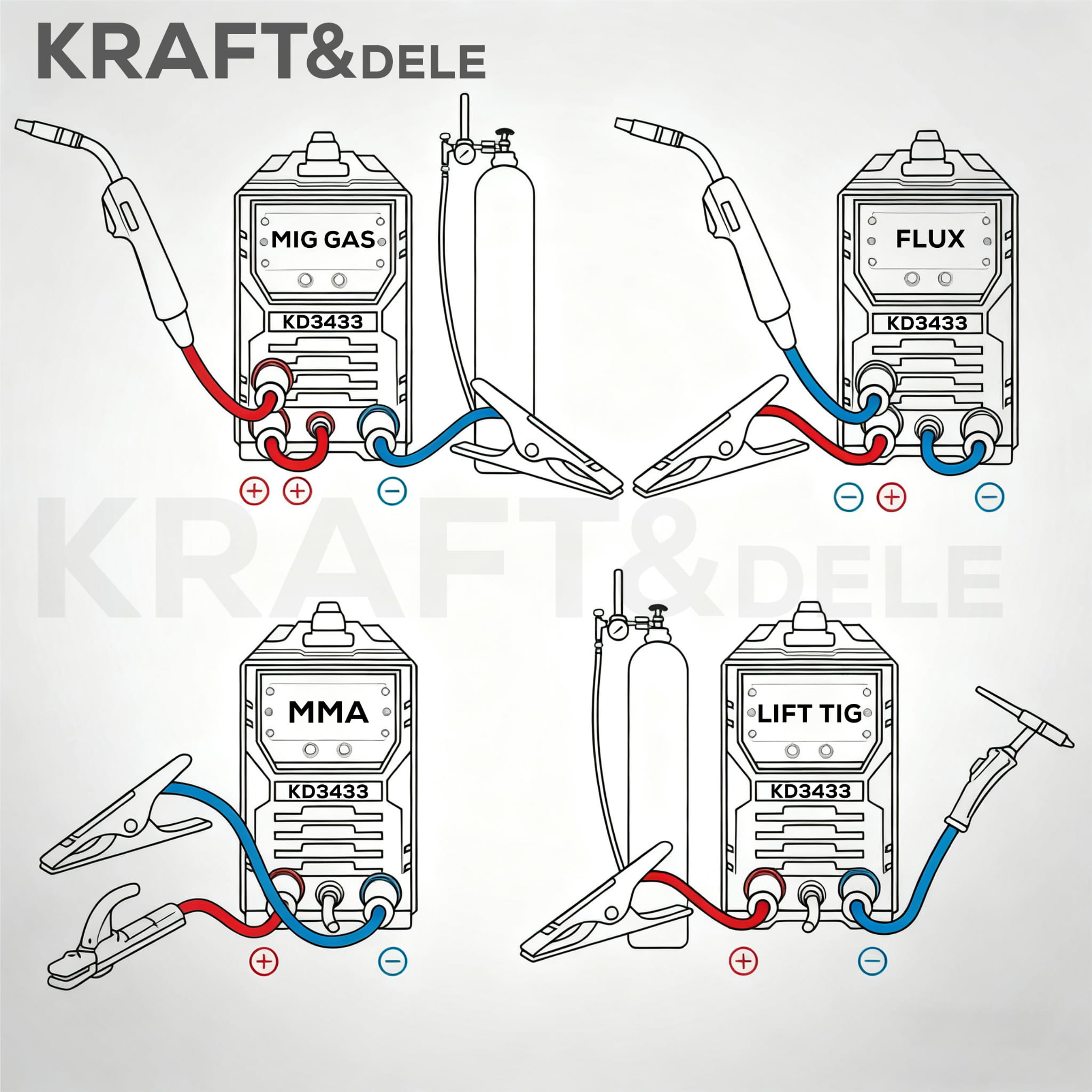 KRAFT&DELE

MIG GAS

KD3433

+ + −

FLUX

KD3433

− + −

KRAFT&DELE

MMA

KD3433

+ −

LIFT TIG

KD3433

+ −