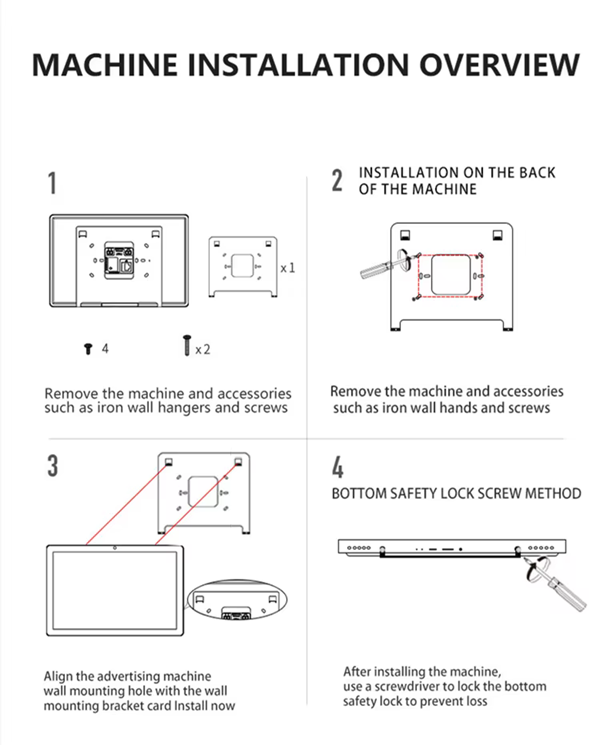 MACHINE INSTALLATION OVERVIEW

1

x 1

4

x 2

Remove the machine and accessories such as iron wall hangers and screws

2 INSTALLATION ON THE BACK OF THE MACHINE

Remove the machine and accessories such as iron wall hands and screws

3

Align the advertising machine wall mounting hole with the wall mounting bracket card Install now

4

BOTTOM SAFETY LOCK SCREW METHOD

After installing the machine, use a screwdriver to lock the bottom safety lock to prevent loss