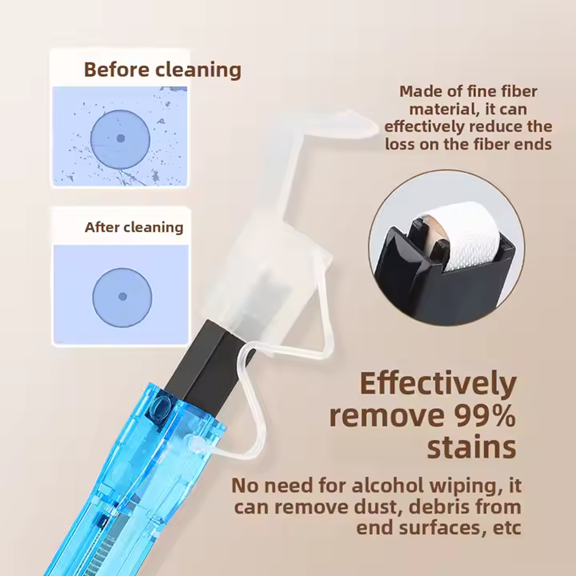 Before cleaning

After cleaning

Made of fine fiber material, it can effectively reduce the loss on the fiber ends

Effectively remove 99% stains

No need for alcohol wiping, it can remove dust, debris from end surfaces, etc