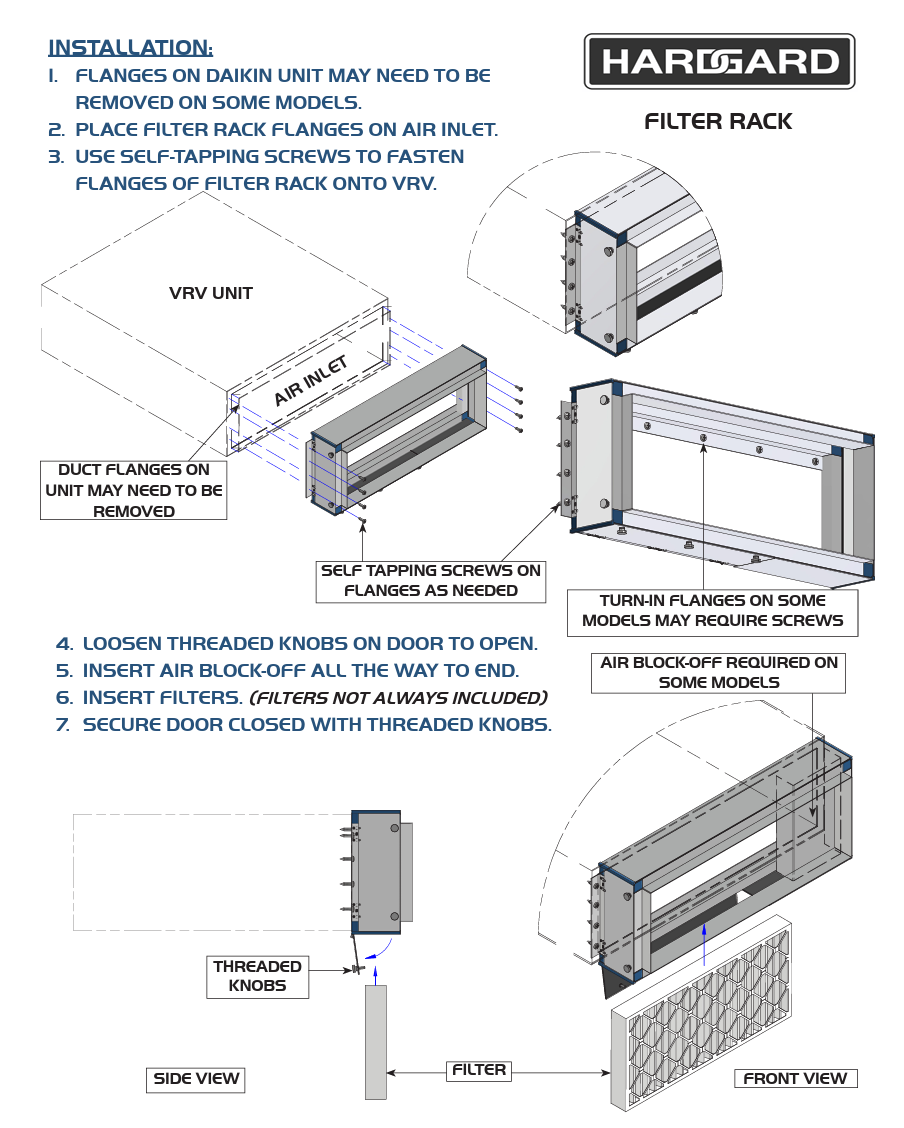 INSTALLATION:
1. FLANGES ON DAIKIN UNIT MAY NEED TO BE REMOVED ON SOME MODELS.
2. PLACE FILTER RACK FLANGES ON AIR INLET.
3. USE SELF-TAPPING SCREWS TO FASTEN FLANGES OF FILTER RACK ONTO VRV.

HARDGARD

FILTER RACK

VRV UNIT

AIR INLET

DUCT FLANGES ON UNIT MAY NEED TO BE REMOVED

SELF TAPPING SCREWS ON FLANGES AS NEEDED

TURN-IN FLANGES ON SOME MODELS MAY REQUIRE SCREWS

4. LOOSEN THREADED KNOBS ON DOOR TO OPEN.
5. INSERT AIR BLOCK-OFF ALL THE WAY TO END.
6. INSERT FILTERS. (FILTERS NOT ALWAYS INCLUDED)
7. SECURE DOOR CLOSED WITH THREADED KNOBS.

AIR BLOCK-OFF REQUIRED ON SOME MODELS

THREADED KNOBS

SIDE VIEW

FILTER

FRONT VIEW