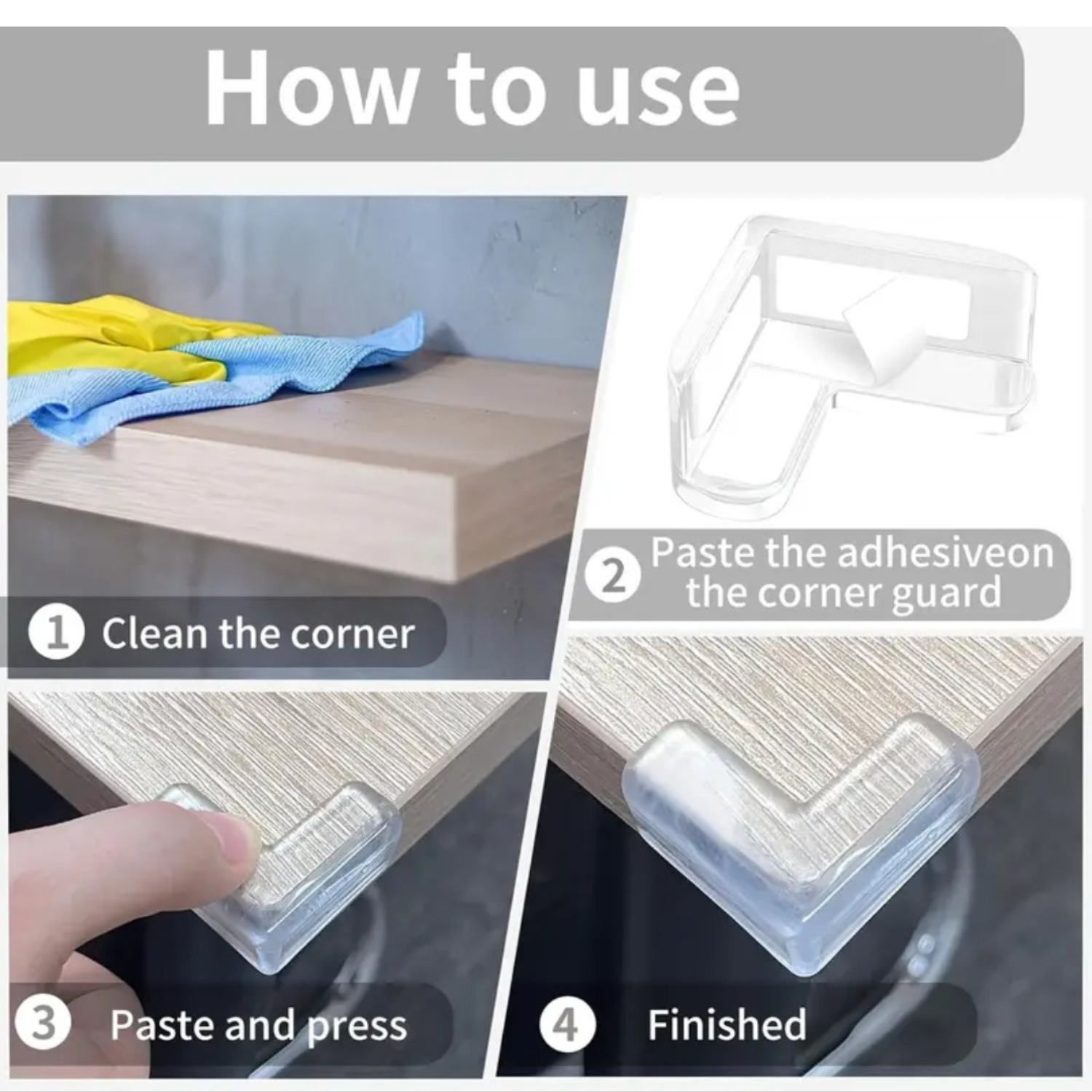 How to use

1 Clean the corner

2 Paste the adhesiveon the corner guard

3 Paste and press

4 Finished