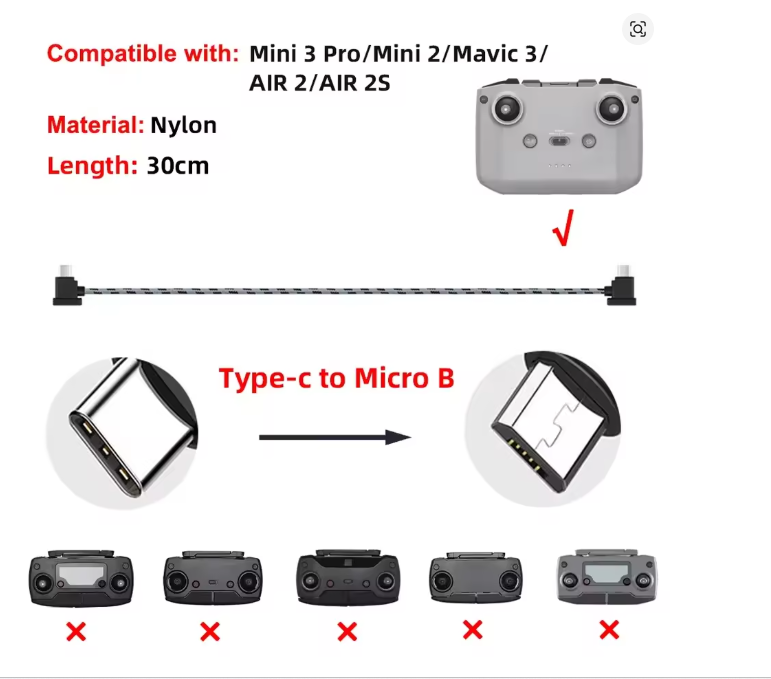 Compatible with: Mini 3 Pro/Mini 2/Mavic 3/ AIR 2/AIR 2S

Material: Nylon

Length: 30cm

√

Type-c to Micro B

×

×

×

×

×