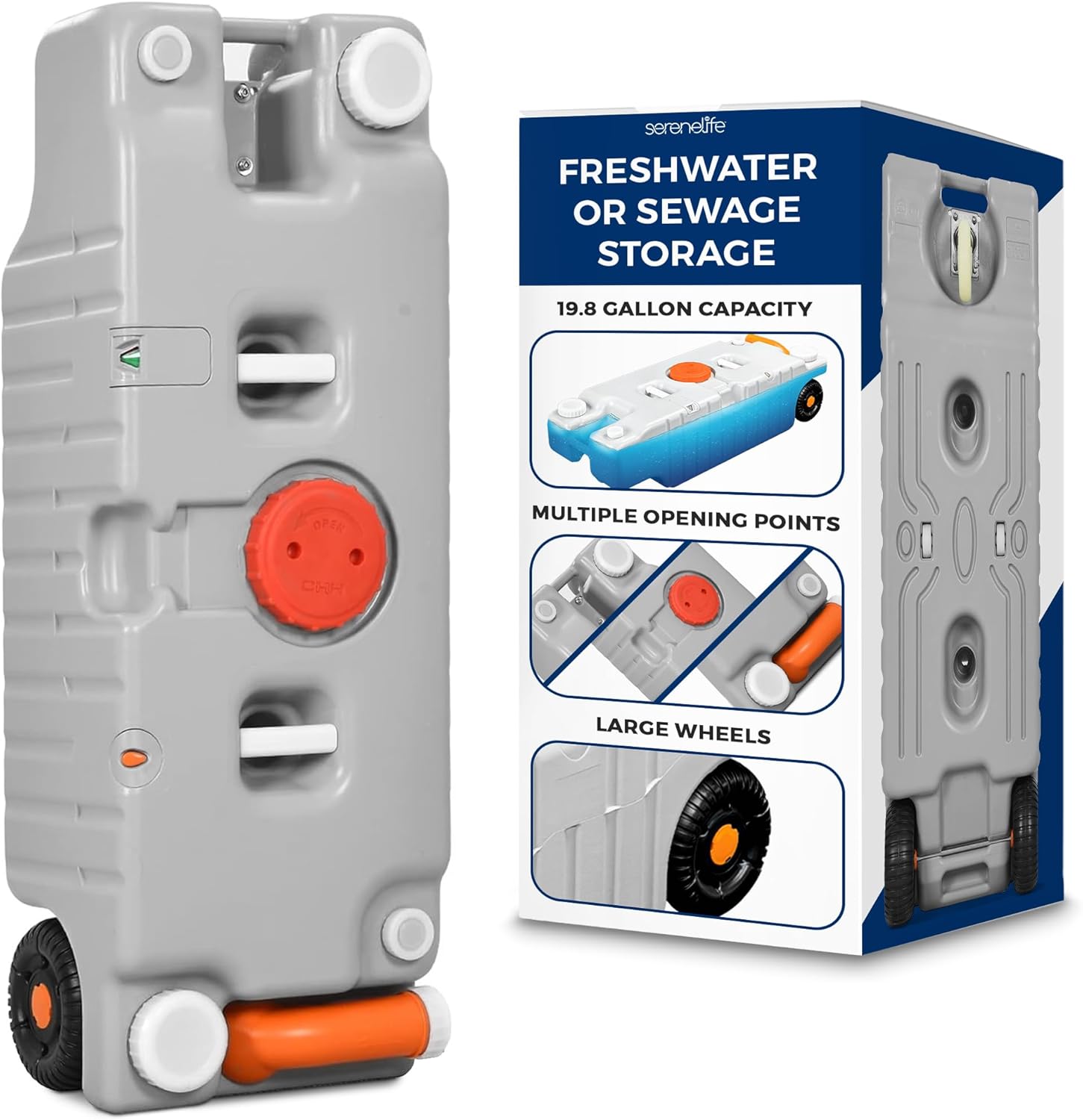 OPEN
CHH

serenelife

FRESHWATER OR SEWAGE STORAGE

19.8 GALLON CAPACITY

MULTIPLE OPENING POINTS

LARGE WHEELS