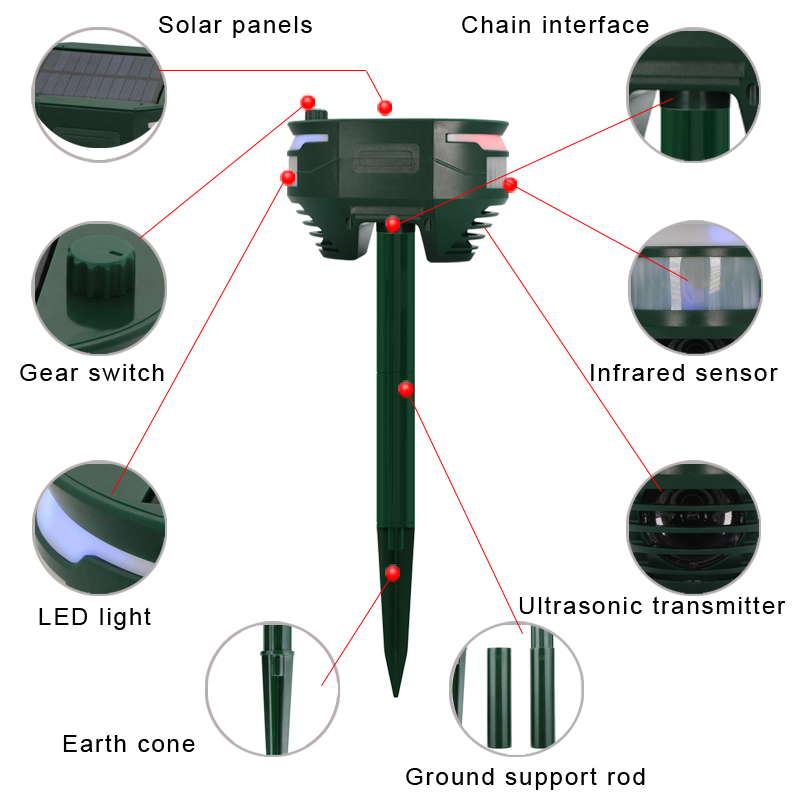 Solar panels
Chain interface
Gear switch
Infrared sensor
LED light
Ultrasonic transmitter
Earth cone
Ground support rod