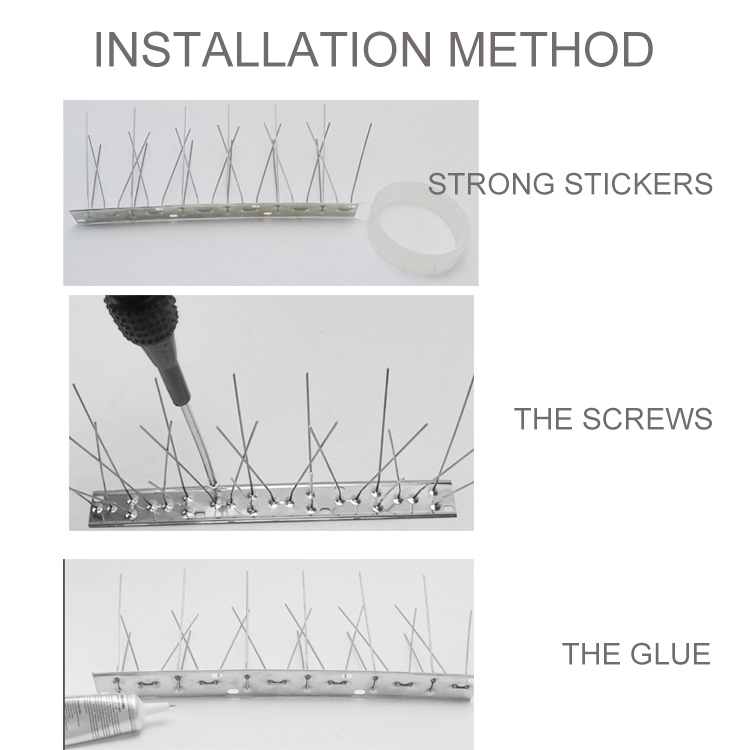 INSTALLATION METHOD

STRONG STICKERS

THE SCREWS

THE GLUE