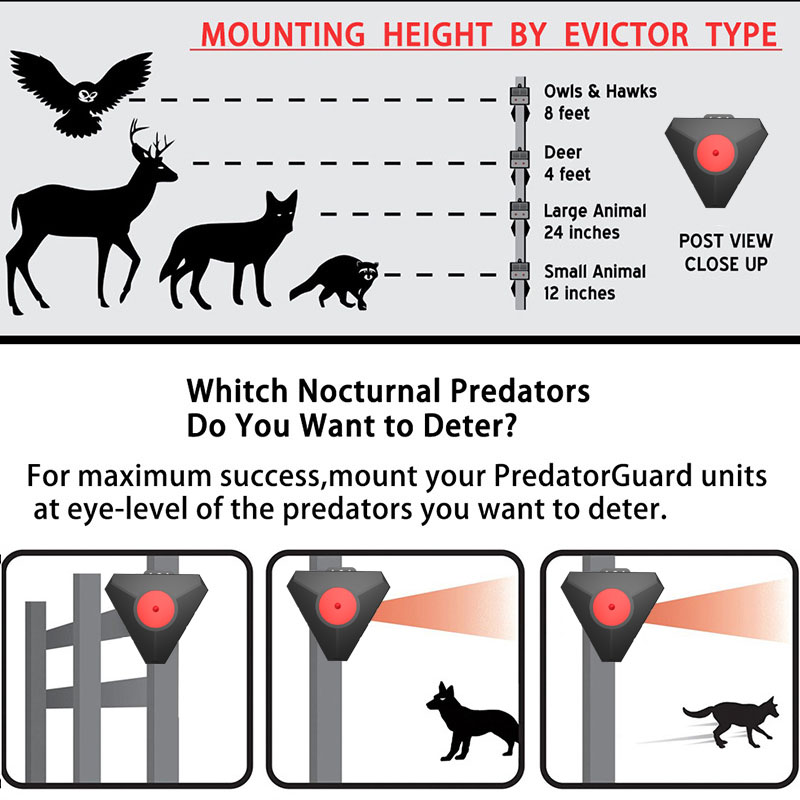 MOUNTING HEIGHT BY EVICTOR TYPE

Owls & Hawks
8 feet

Deer
4 feet

Large Animal
24 inches

Small Animal
12 inches

POST VIEW
CLOSE UP

Whitch Nocturnal Predators
Do You Want to Deter?

For maximum success,mount your PredatorGuard units at eye-level of the predators you want to deter.