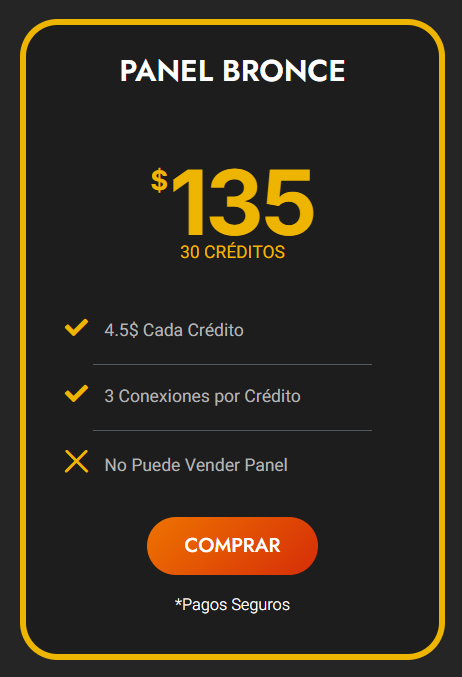 PANEL BRONCE

$135
30 CRÉDITOS

4.5$ Cada Crédito

3 Conexiones por Crédito

No Puede Vender Panel

COMPRAR

*Pagos Seguros