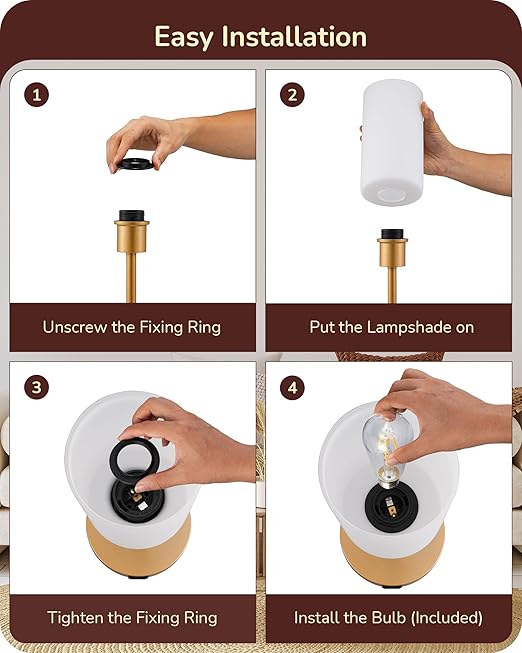 Easy Installation

1

Unscrew the Fixing Ring

2

Put the Lampshade on

3

Tighten the Fixing Ring

4

Install the Bulb (Included)