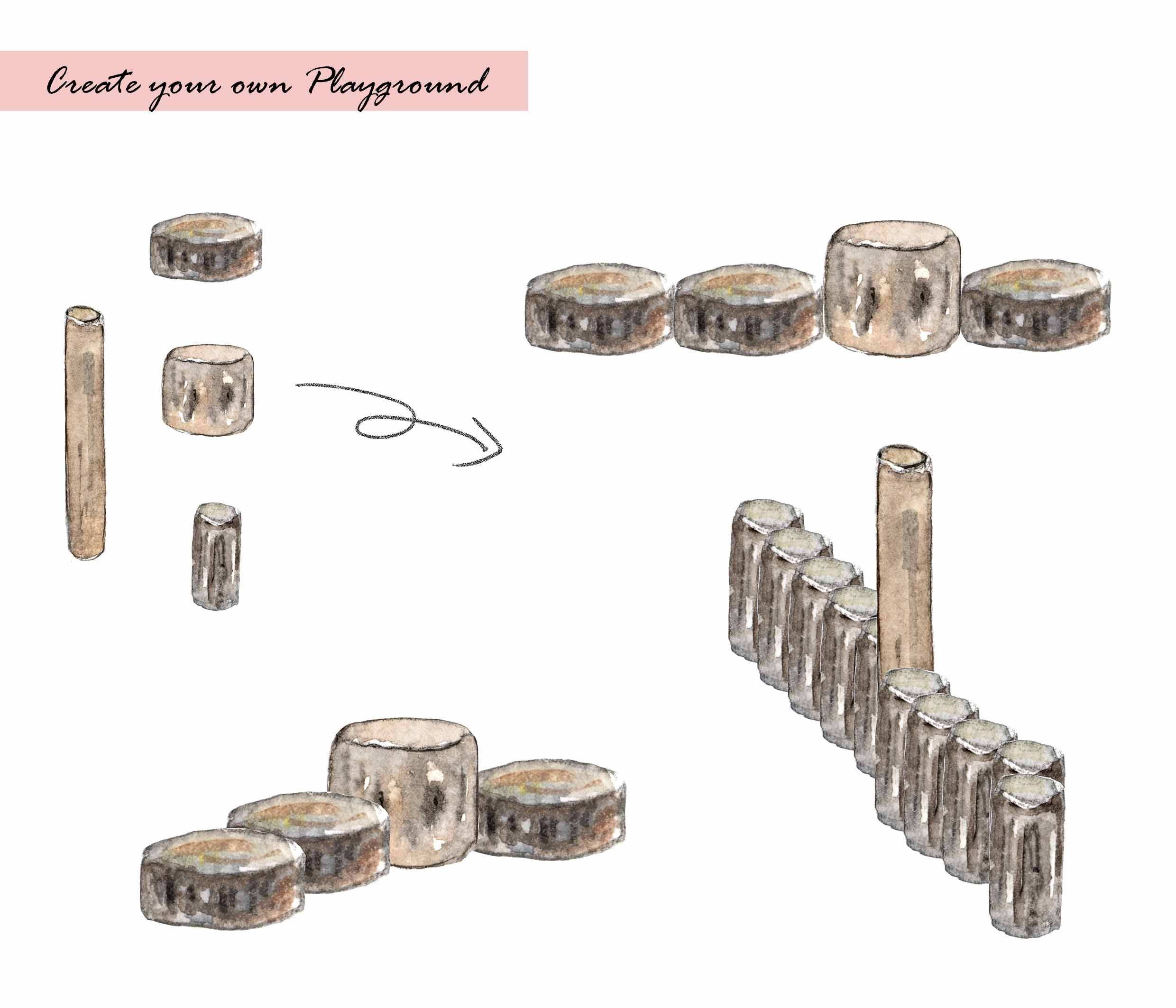 Create your own Playground