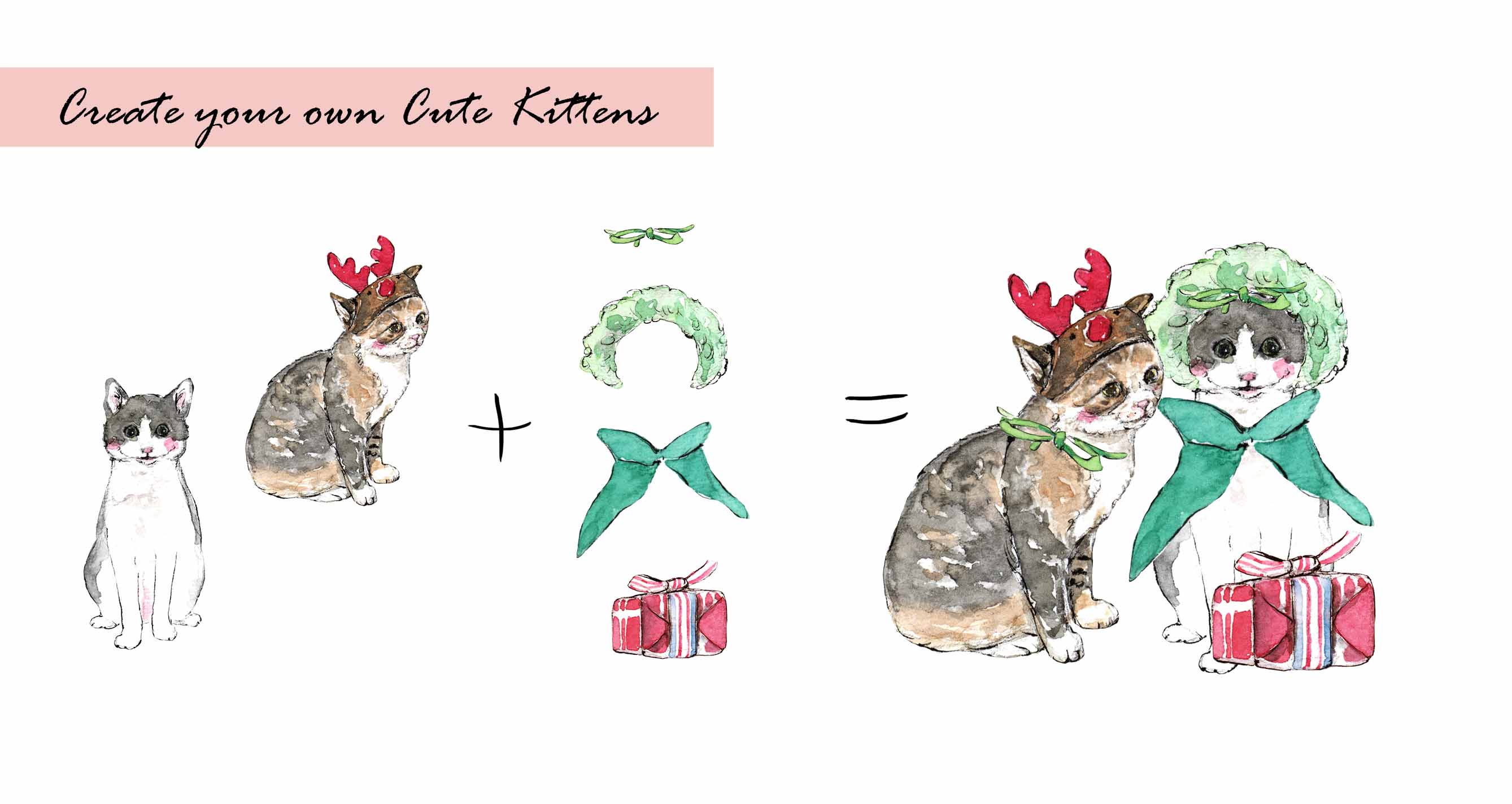 Create your own Cute Kittens

+

=