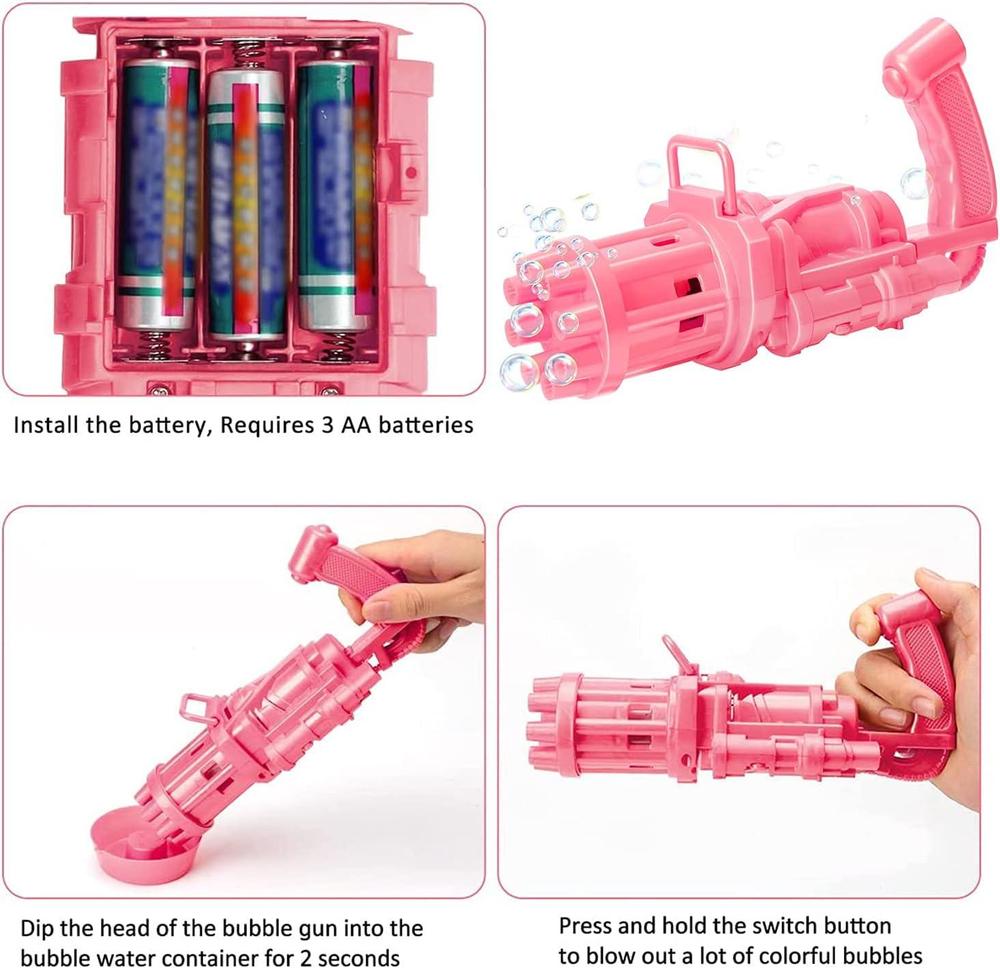 Install the battery, Requires 3 AA batteries

Dip the head of the bubble gun into the bubble water container for 2 seconds

Press and hold the switch button to blow out a lot of colorful bubbles