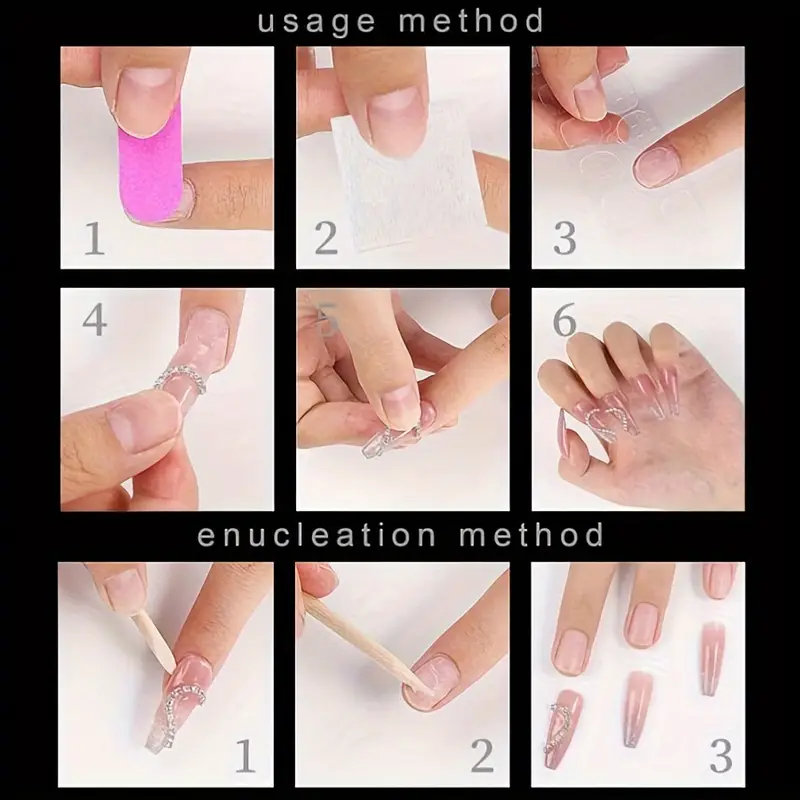 usage method

1

2

3

4

5

6

enucleation method

1

2

3