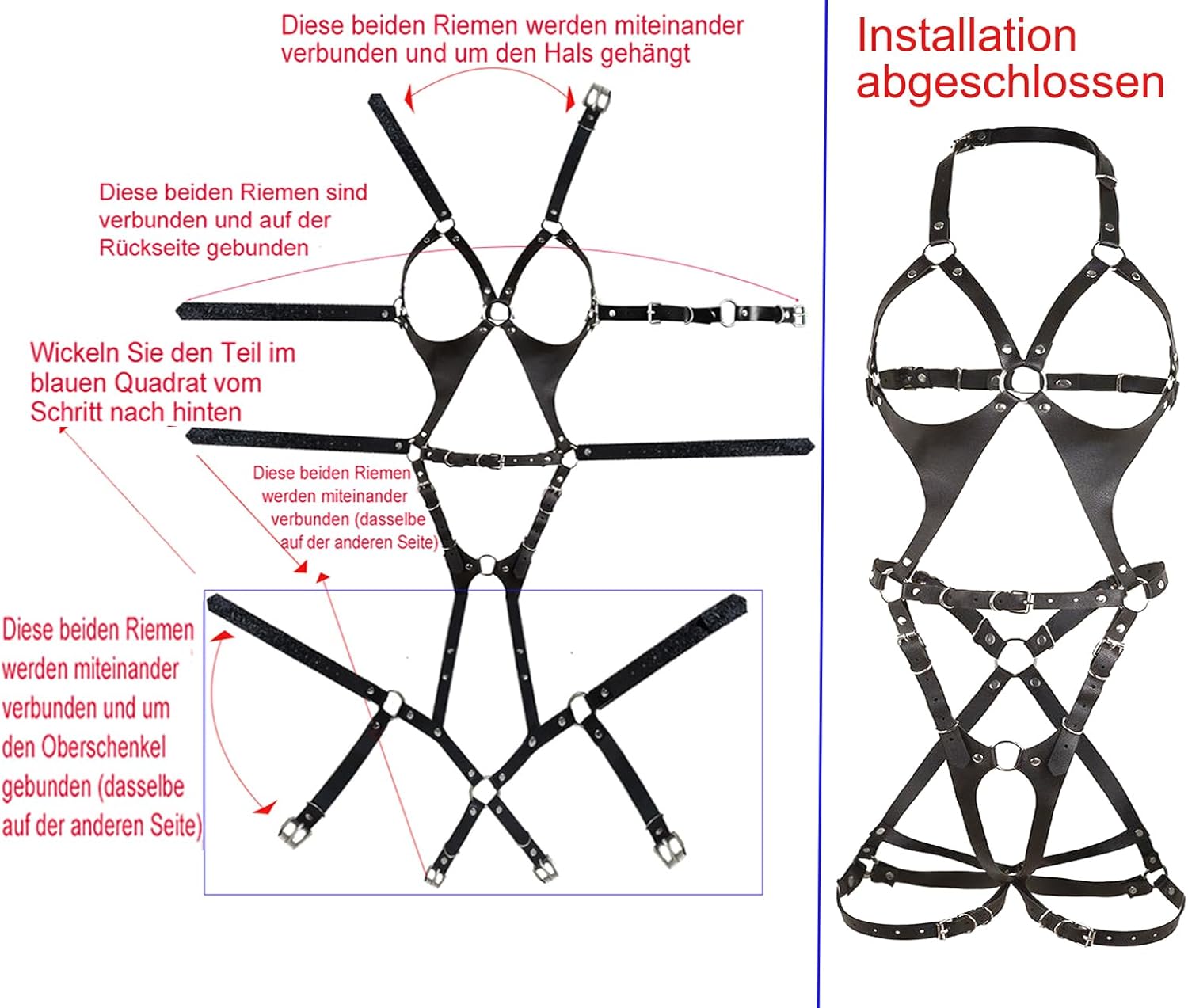 Diese beiden Riemen werden miteinander verbunden und um den Hals gehängt

Diese beiden Riemen sind verbunden und auf der Rückseite gebunden

Wickeln Sie den Teil im blauen Quadrat vom Schritt nach hinten

Diese beiden Riemen werden miteinander verbunden (dasselbe auf der anderen Seite)

Diese beiden Riemen werden miteinander verbunden und um den Oberschenkel gebunden (dasselbe auf der anderen Seite)

Installation abgeschlossen