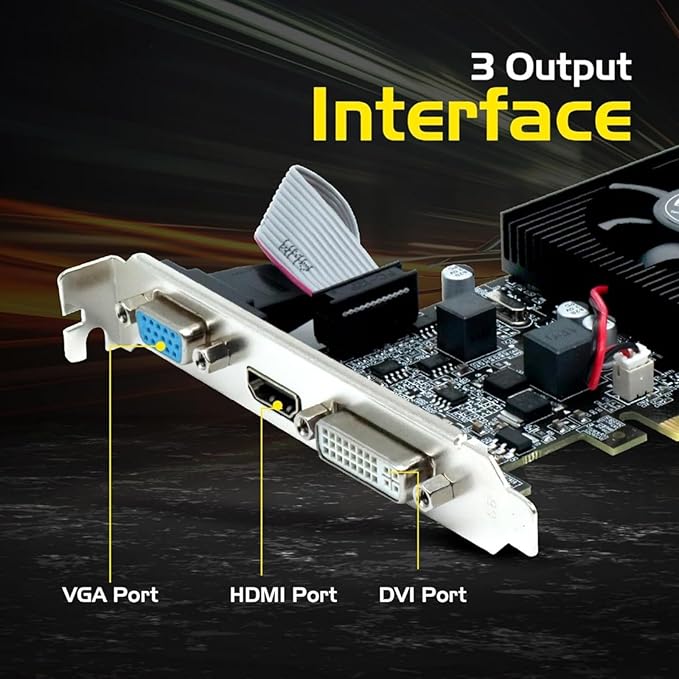 3 Output
Interface

VGA Port
HDMI Port
DVI Port