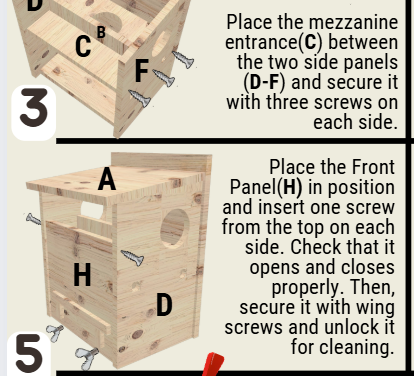 D
C B
F
3

Place the mezzanine entrance(C) between the two side panels (D-F) and secure it with three screws on each side.

A
H
D
5

Place the Front Panel(H) in position and insert one screw from the top on each side. Check that it opens and closes properly. Then, secure it with wing screws and unlock it for cleaning.