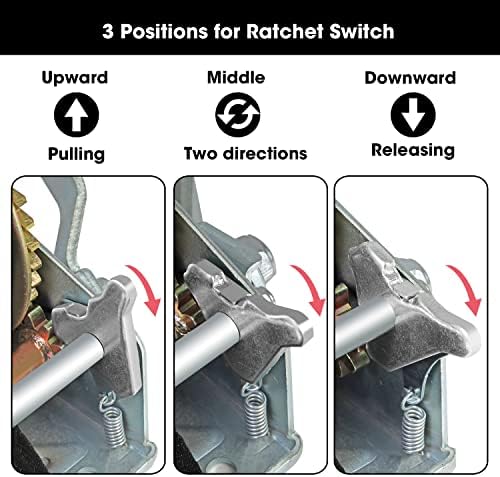 3 Positions for Ratchet Switch

Upward

Pulling

Middle

Two directions

Downward

Releasing