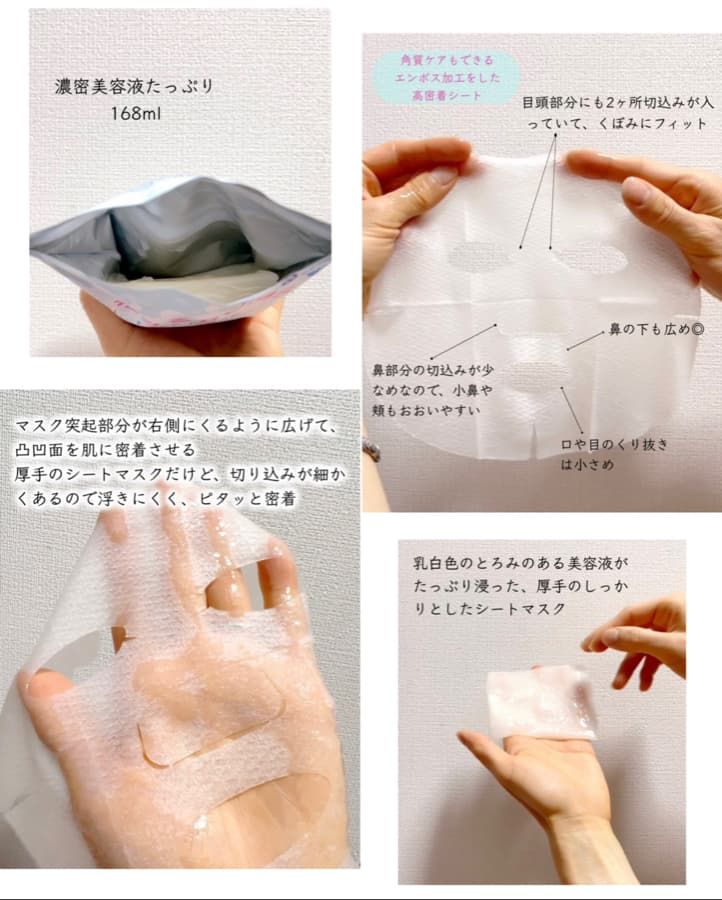 濃密美容液たっぷり
168ml

角質ケアもできる
エンボス加工をした
高密着シート

目頭部分にも2ヶ所切込みが入っていて、くぼみにフィット

鼻の下も広め◎

鼻部分の切込みが少なめなので、小鼻や頬もおおいやすい

口や目のくり抜きは小さめ

マスク突起部分が右側にくるように広げて、凸凹面を肌に密着させる
厚手のシートマスクだけど、切り込みが細かくあるので浮きにくく、ピタッと密着

乳白色のとろみのある美容液がたっぷり浸った、厚手のしっかりとしたシートマスク