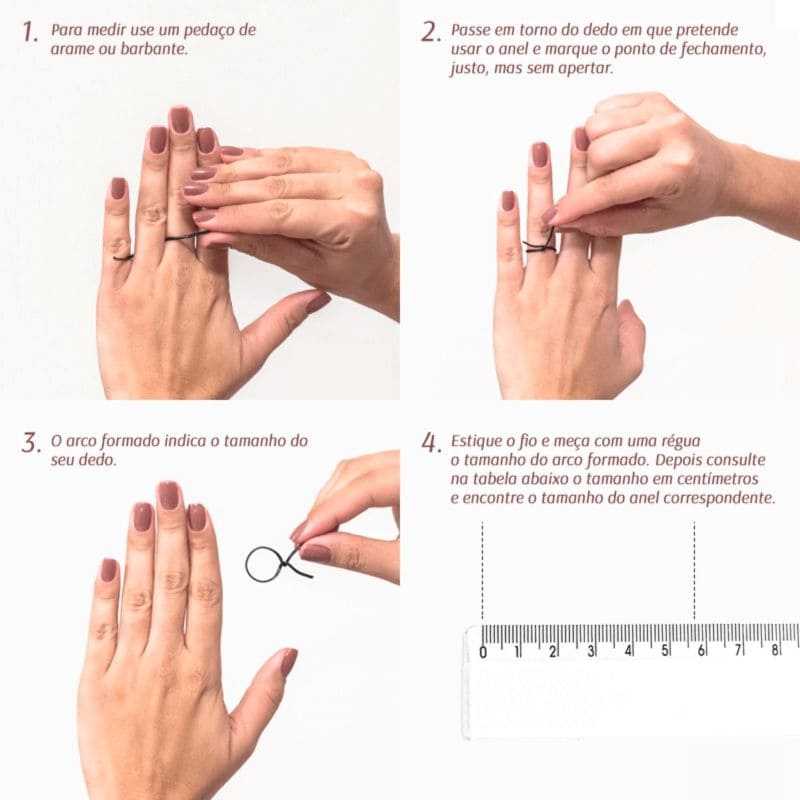 1. Para medir use um pedaço de arame ou barbante.

2. Passe em torno do dedo em que pretende usar o anel e marque o ponto de fechamento, justo, mas sem apertar.

3. O arco formado indica o tamanho do seu dedo.

4. Estique o fio e meça com uma régua o tamanho do arco formado. Depois consulte na tabela abaixo o tamanho em centímetros e encontre o tamanho do anel correspondente.

0 1 2 3 4 5 6 7 8