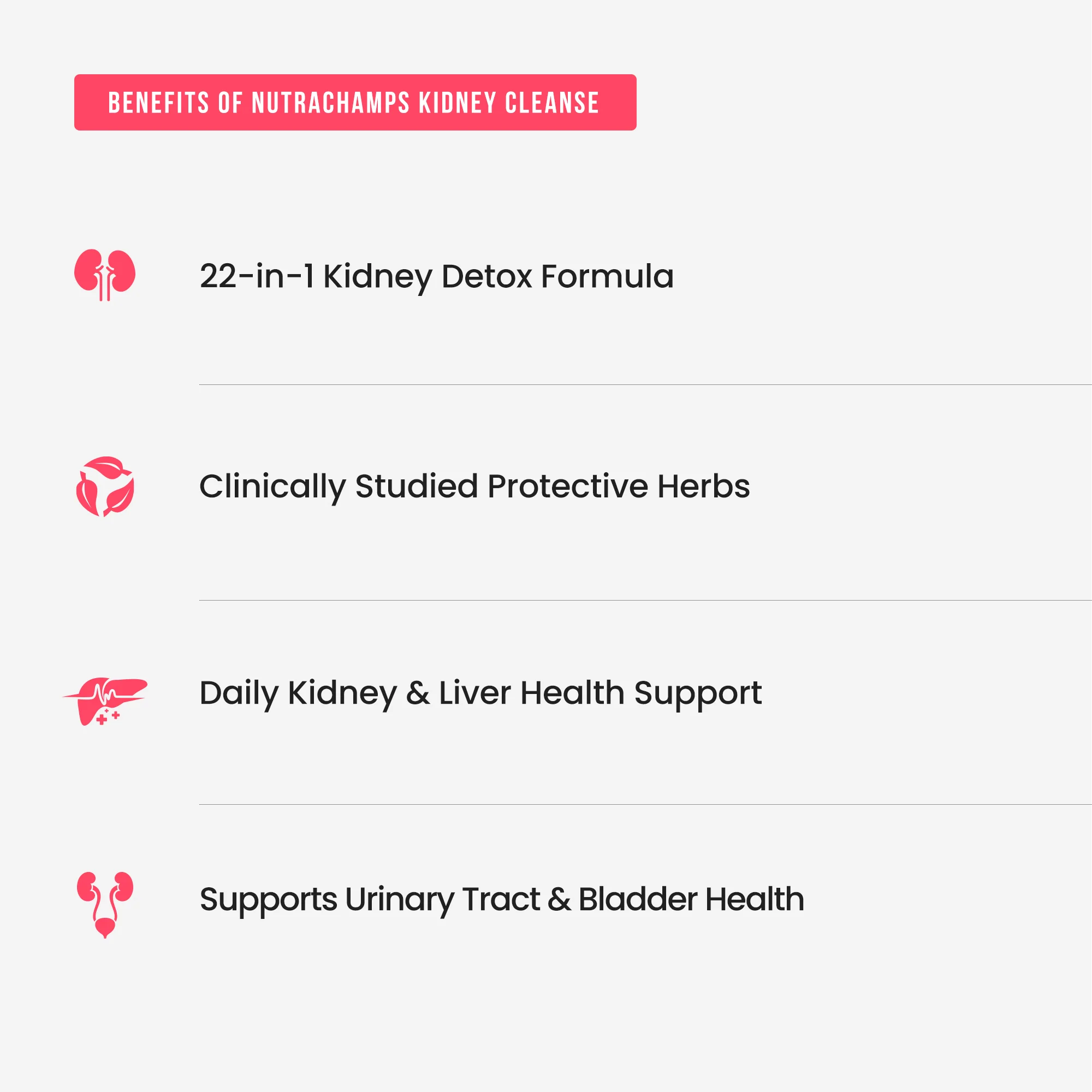 BENEFITS OF NUTRACHAMPS KIDNEY CLEANSE

22-in-1 Kidney Detox Formula

Clinically Studied Protective Herbs

Daily Kidney & Liver Health Support

Supports Urinary Tract & Bladder Health