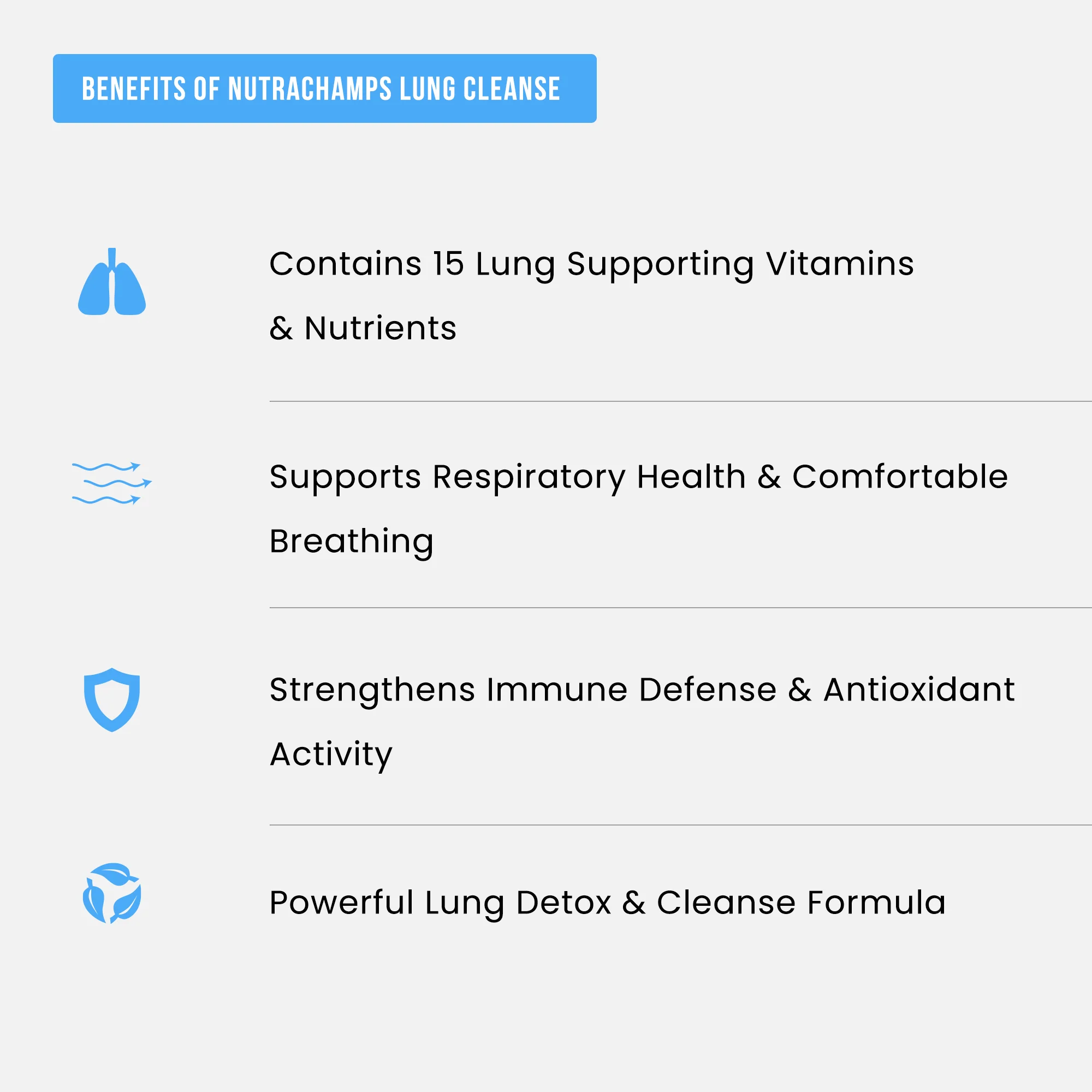 BENEFITS OF NUTRACHAMPS LUNG CLEANSE

Contains 15 Lung Supporting Vitamins & Nutrients

Supports Respiratory Health & Comfortable Breathing

Strengthens Immune Defense & Antioxidant Activity

Powerful Lung Detox & Cleanse Formula