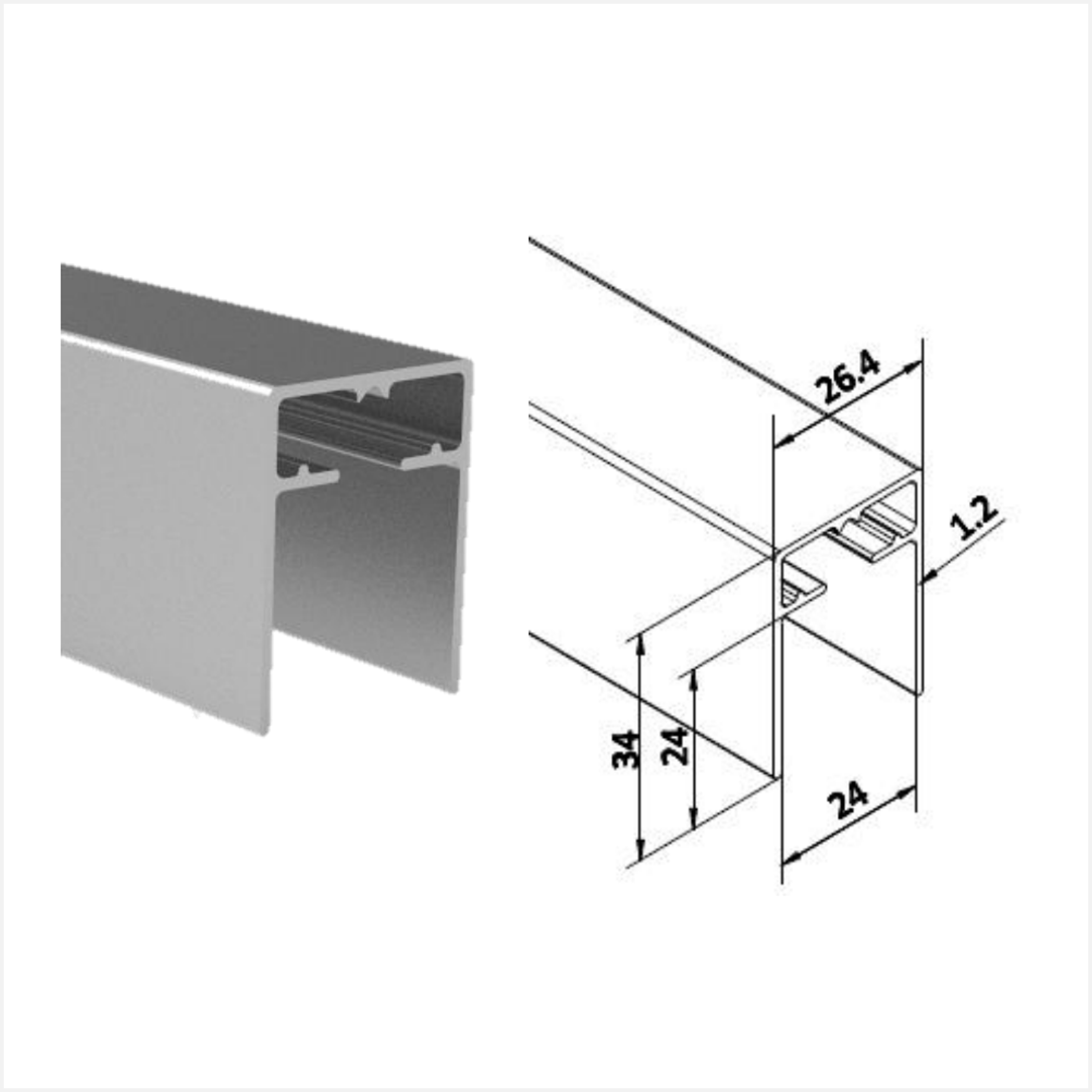 26.4

1.2

34

24

24