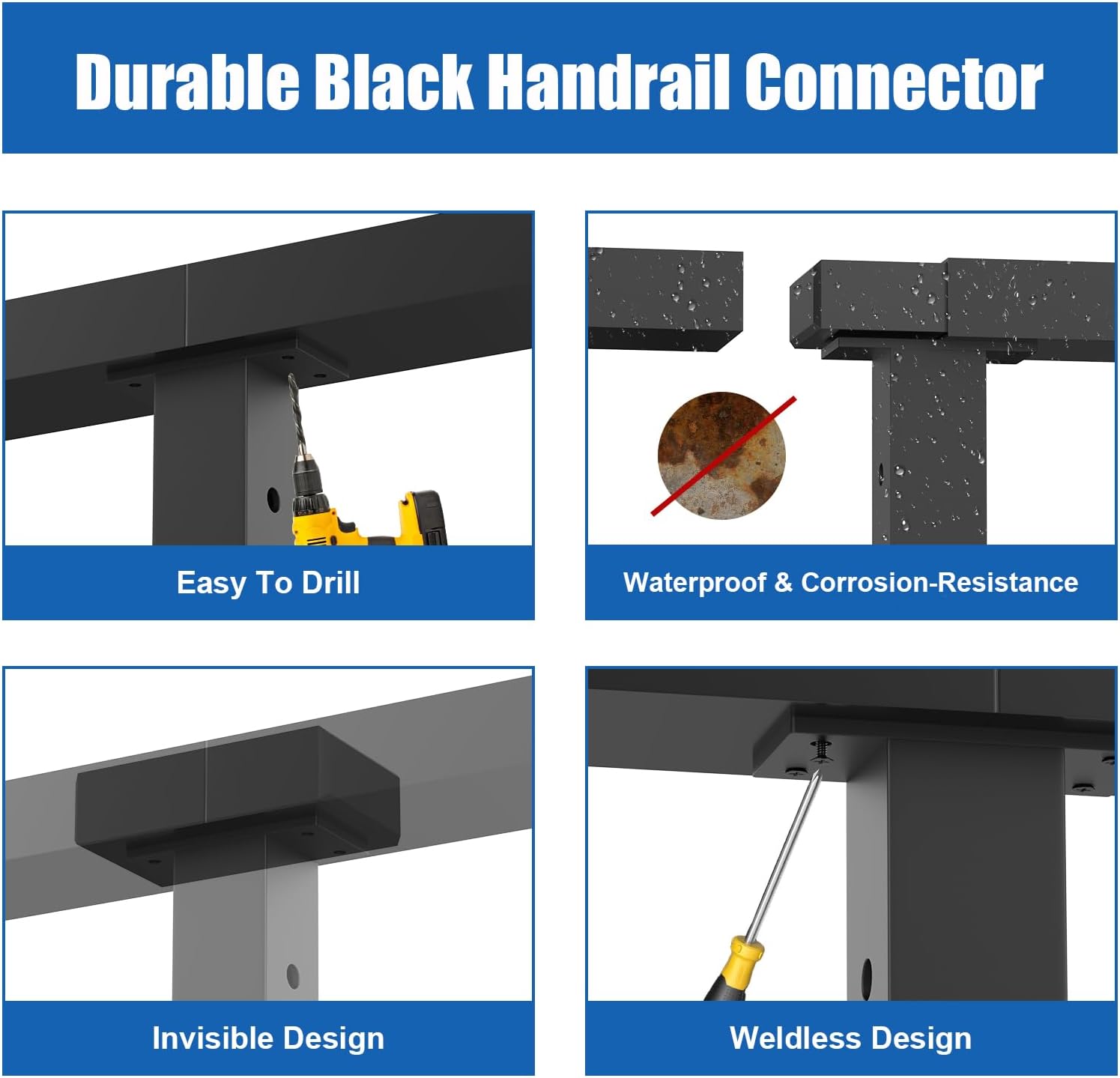 Durable Black Handrail Connector

Easy To Drill

Waterproof & Corrosion-Resistance

Invisible Design

Weldless Design