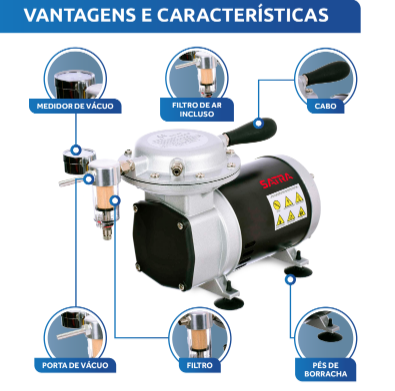 VANTAGENS E CARACTERÍSTICAS

MEDIDOR DE VÁCUO

FILTRO DE AR INCLUSO

CABO

SATRA

PORTA DE VÁCUO

FILTRO

PÉS DE BORRACHA