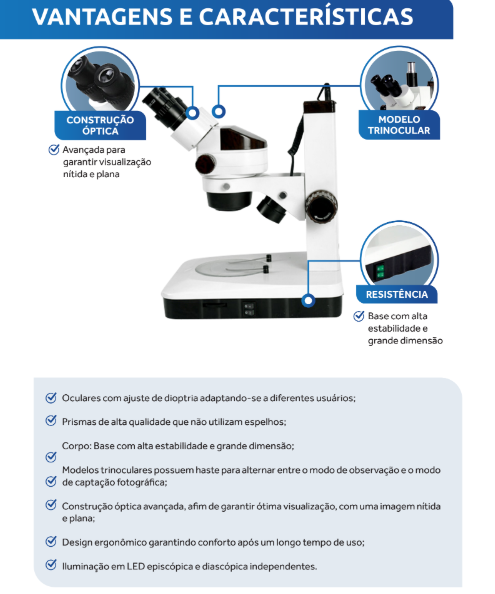 VANTAGENS E CARACTERÍSTICAS

CONSTRUÇÃO ÓPTICA

Avançada para garantir visualização nítida e plana

MODELO TRINOCULAR

RESISTÊNCIA

Base com alta estabilidade e grande dimensão

Oculares com ajuste de dioptria adaptando-se a diferentes usuários;

Prismas de alta qualidade que não utilizam espelhos;

Corpo: Base com alta estabilidade e grande dimensão;

Modelos trinoculares possuem haste para alternar entre o modo de observação e o modo de captação fotográfica;

Construção óptica avançada, afim de garantir ótima visualização, com uma imagem nítida e plana;

Design ergonômico garantindo conforto após um longo tempo de uso;

Iluminação em LED episcópica e diascópica independentes.