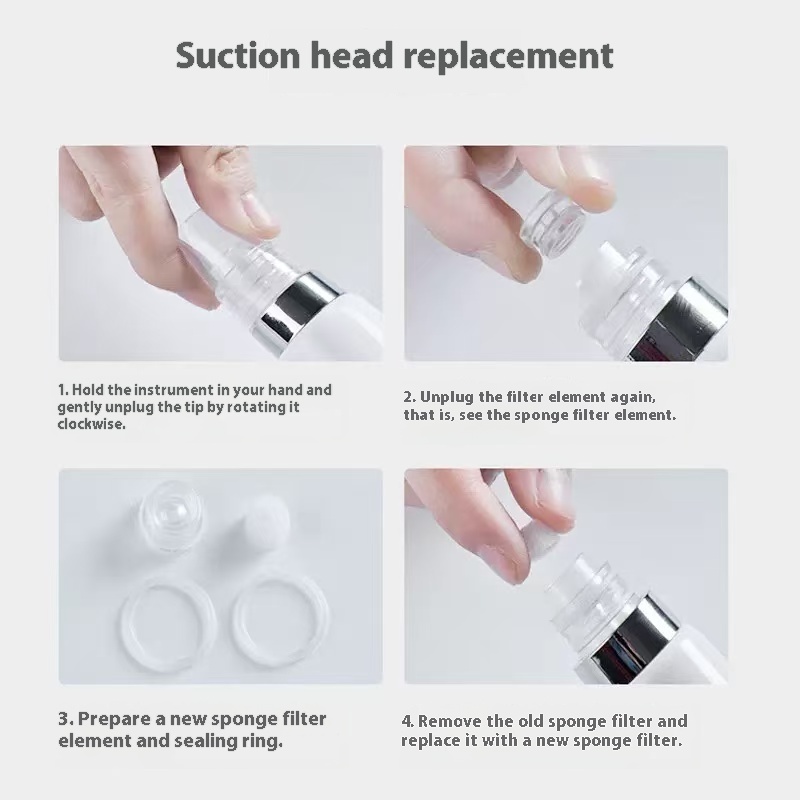 Suction head replacement

1. Hold the instrument in your hand and gently unplug the tip by rotating it clockwise.

2. Unplug the filter element again, that is, see the sponge filter element.

3. Prepare a new sponge filter element and sealing ring.

4. Remove the old sponge filter and replace it with a new sponge filter.