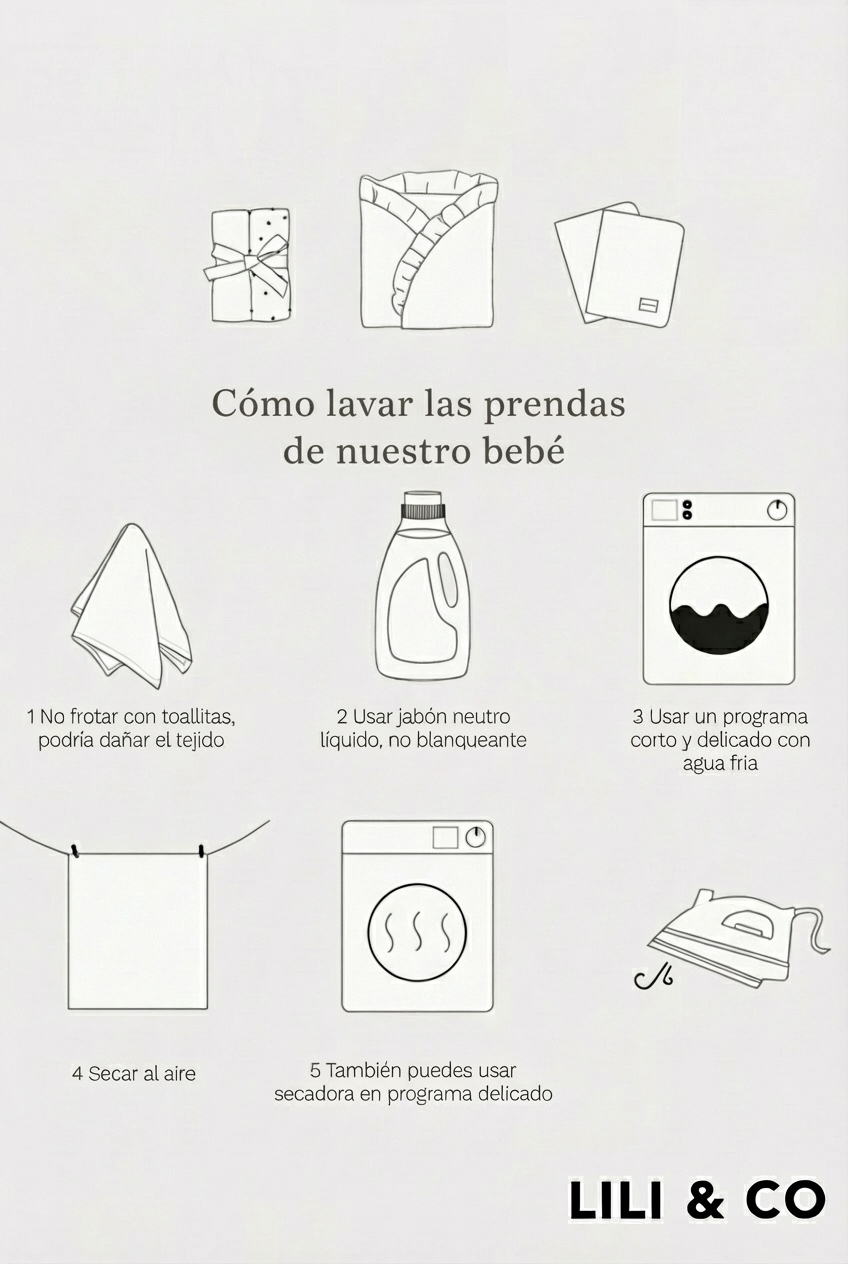 Cómo lavar las prendas de nuestro bebé

1 No frotar con toallitas, podría dañar el tejido

2 Usar jabón neutro líquido, no blanqueante

3 Usar un programa corto y delicado con agua fria

4 Secar al aire

5 También puedes usar secadora en programa delicado

LILI & CO