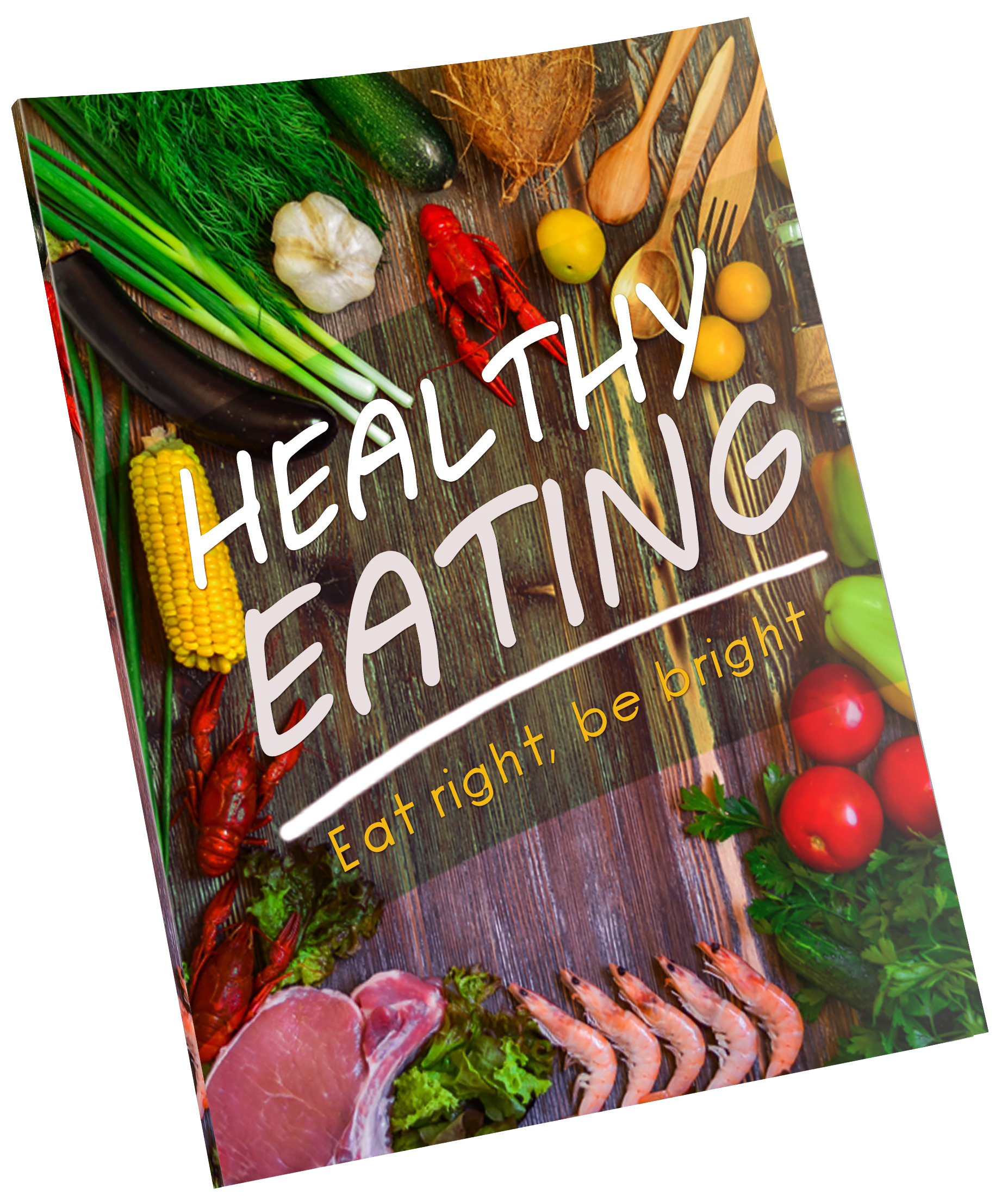 HEALTHY
EATING

Eat right, be bright