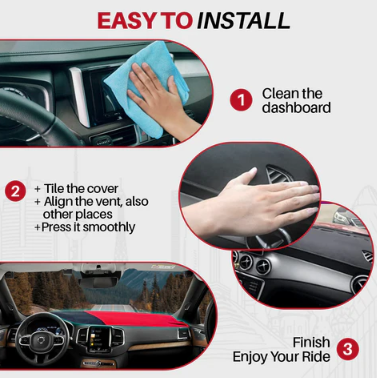 EASY TO INSTALL

1 Clean the dashboard

2 + Tile the cover
+ Align the vent, also other places
+Press it smoothly

Finish
Enjoy Your Ride 3