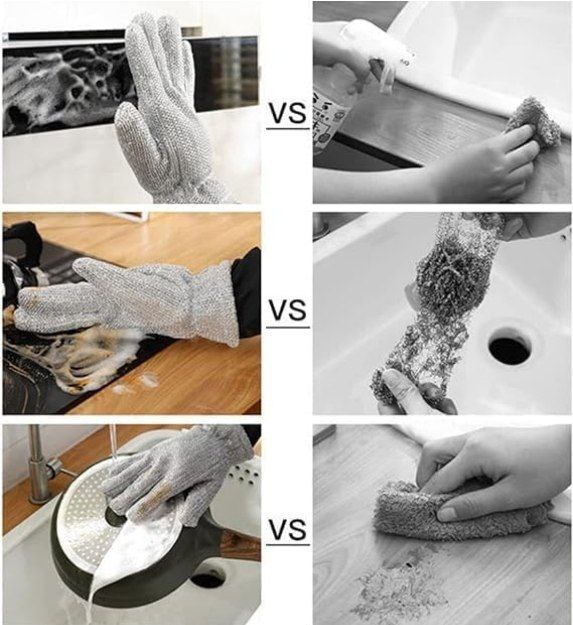 VS

VS

VS