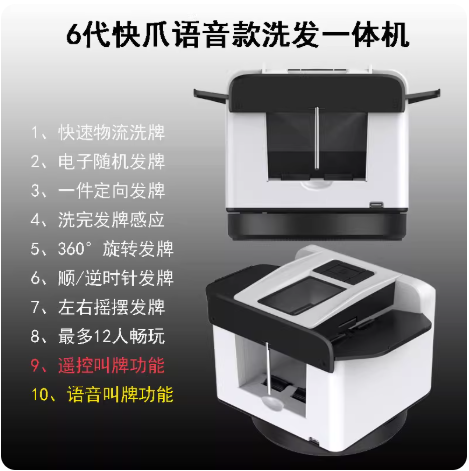 6代快爪语音款洗发一体机

1、快速物流洗牌
2、电子随机发牌
3、一件定向发牌
4、洗完发牌感应
5、360° 旋转发牌
6、顺/逆时针发牌
7、左右摇摆发牌
8、最多12人畅玩
9、遥控叫牌功能
10、语音叫牌功能