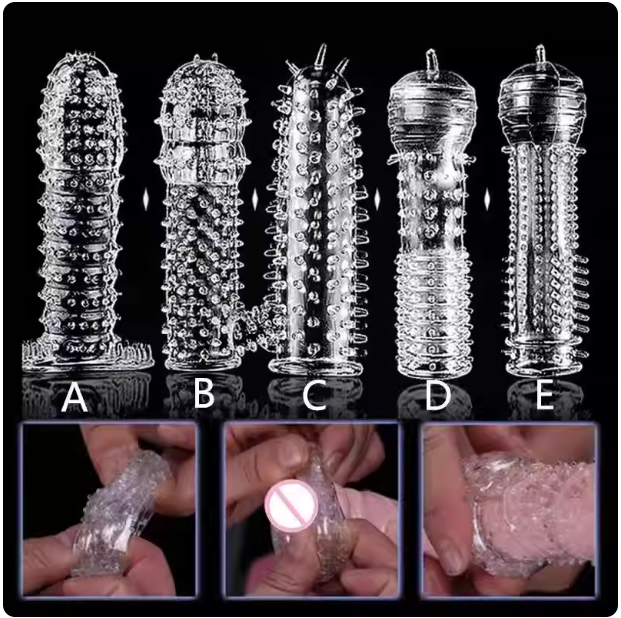 A B C D E