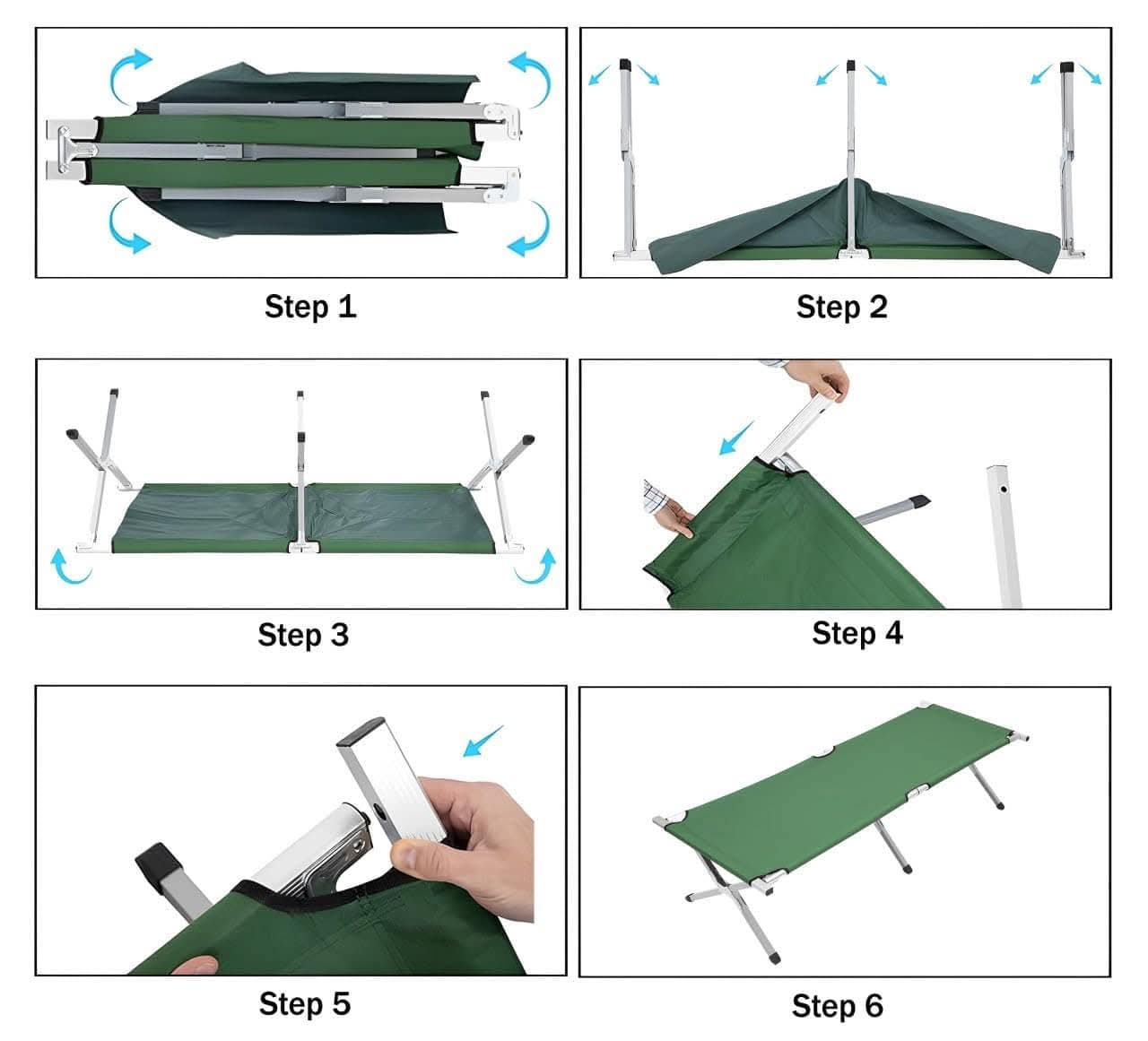 Step 1

Step 2

Step 3

Step 4

Step 5

Step 6